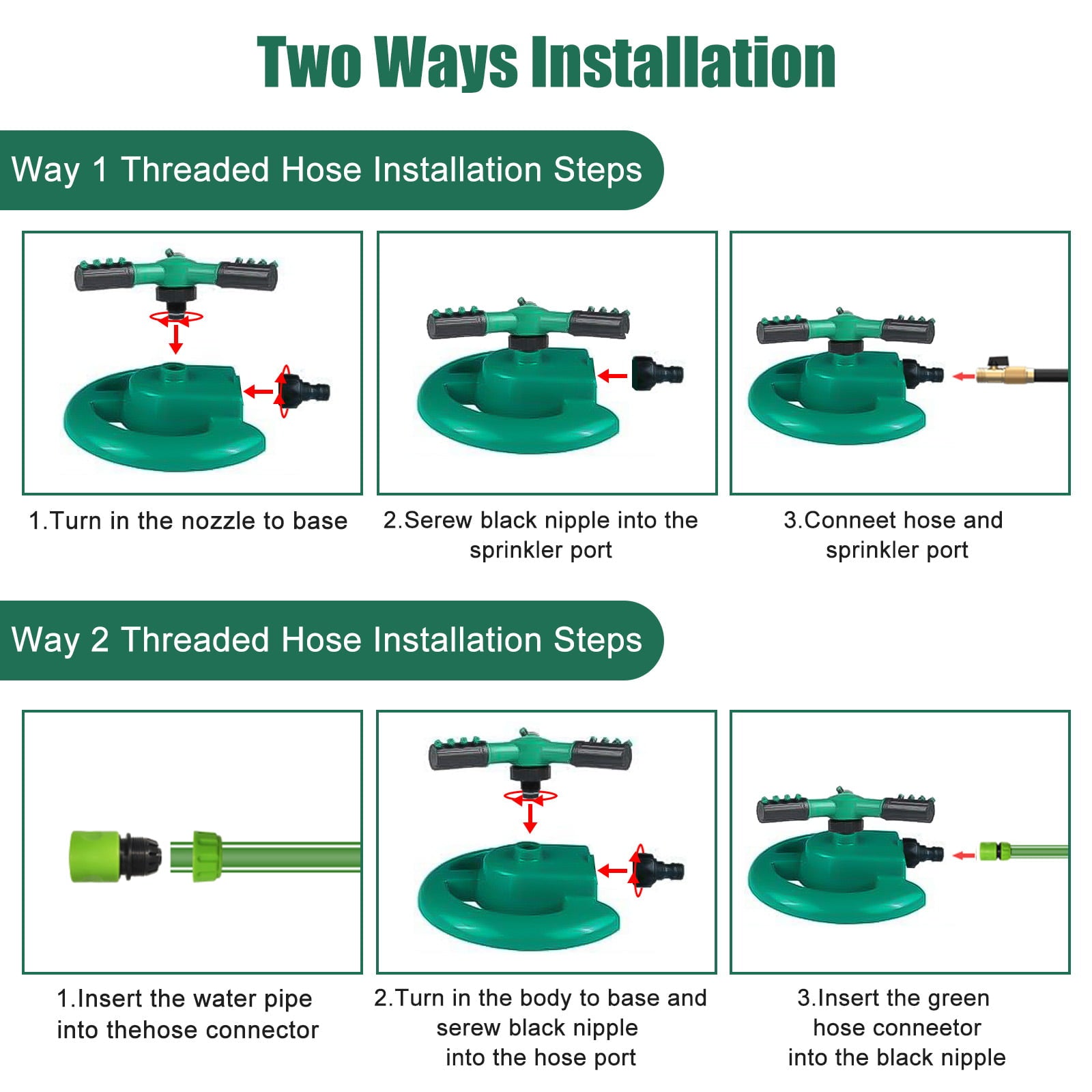 Two Ways Installation

Way 1 Threaded Hose Installation Steps

1.Turn in the nozzle to base

2.Serew black nipple into the sprinkler port

3.Conneet hose and sprinkler port

Way 2 Threaded Hose Installation Steps

1.Insert the water pipe into thehose connector

2.Turn in the body to base and serew black nipple into the hose port

3.Insert the green hose conneetor into the black nipple