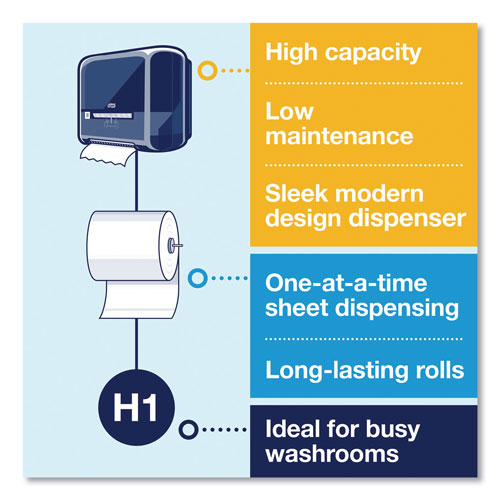 High capacity

Low maintenance

Sleek modern design dispenser

One-at-a-time sheet dispensing

Long-lasting rolls

H1

Ideal for busy washrooms