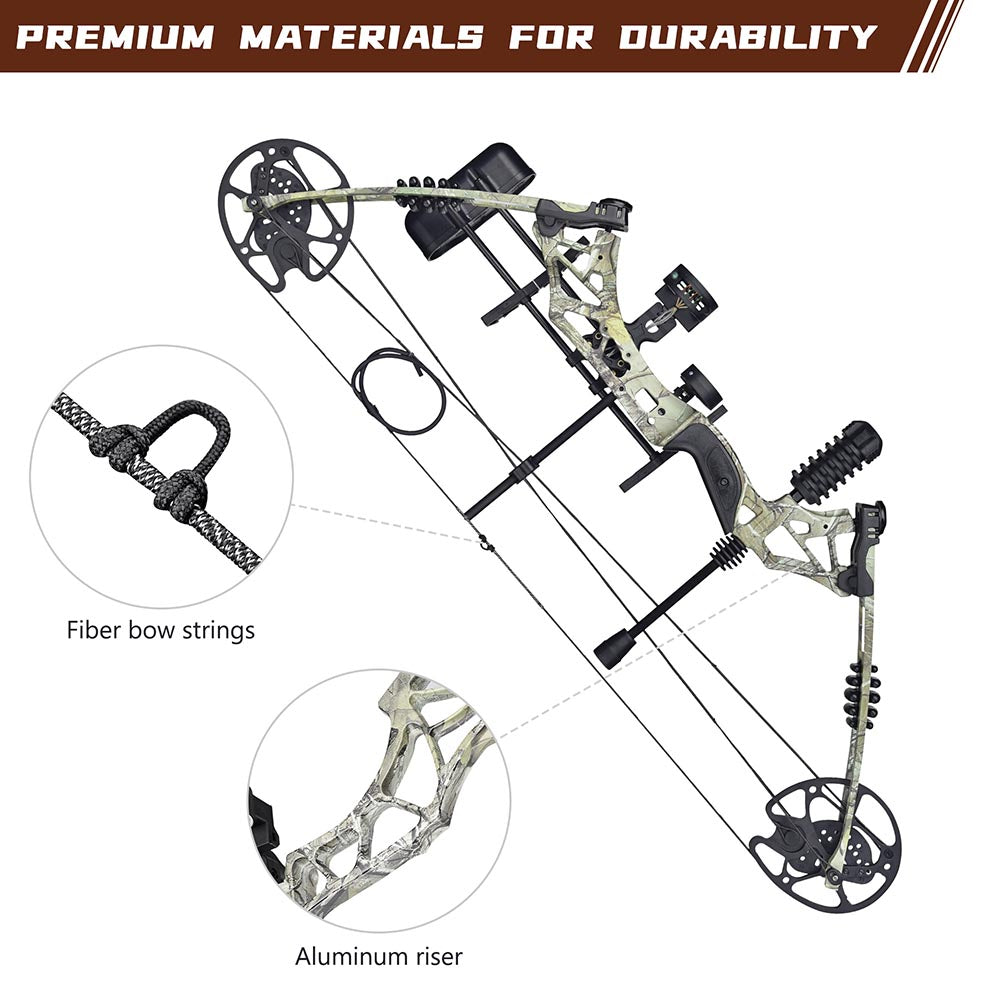 PREMIUM MATERIALS FOR DURABILITY

Fiber bow strings

Aluminum riser