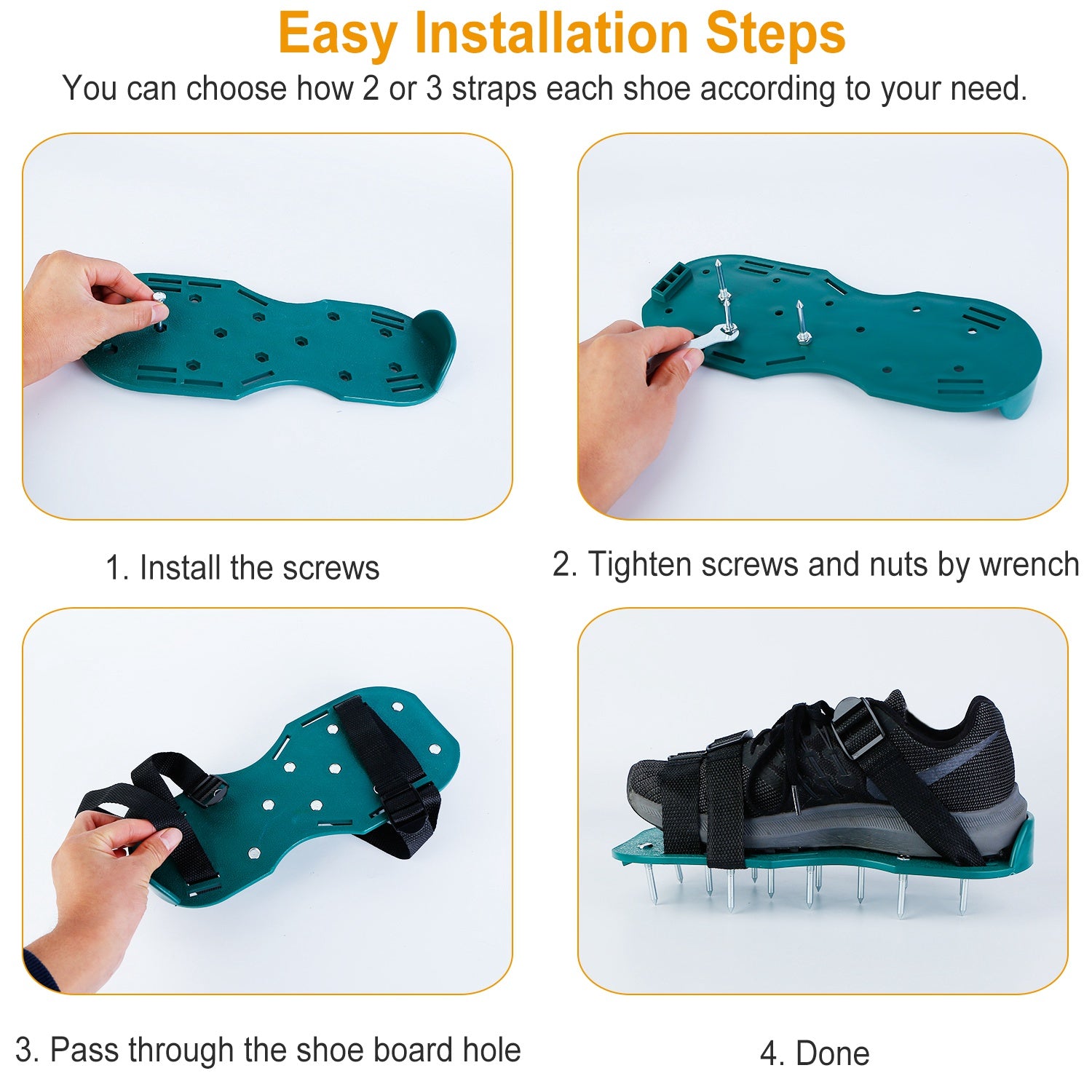 Easy Installation Steps

You can choose how 2 or 3 straps each shoe according to your need.

1. Install the screws

2. Tighten screws and nuts by wrench

3. Pass through the shoe board hole

4. Done