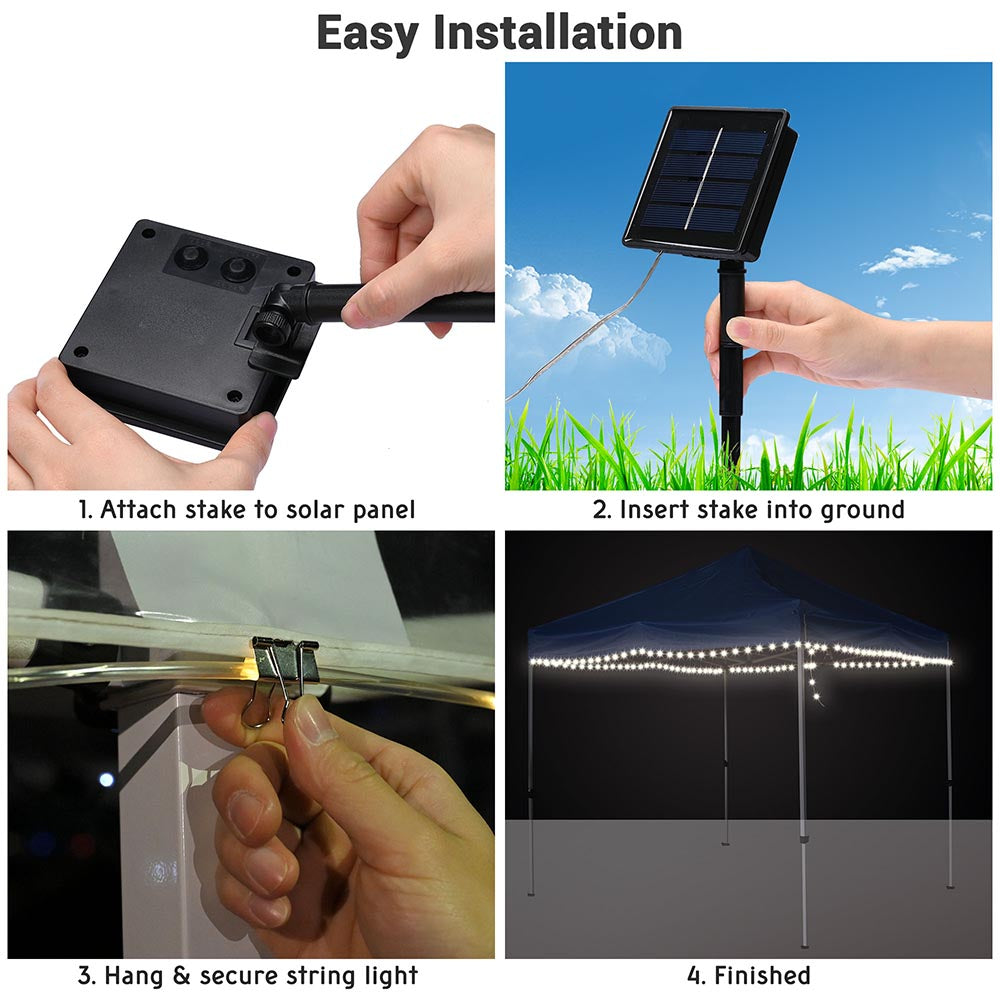 Easy Installation

1. Attach stake to solar panel

2. Insert stake into ground

3. Hang & secure string light

4. Finished