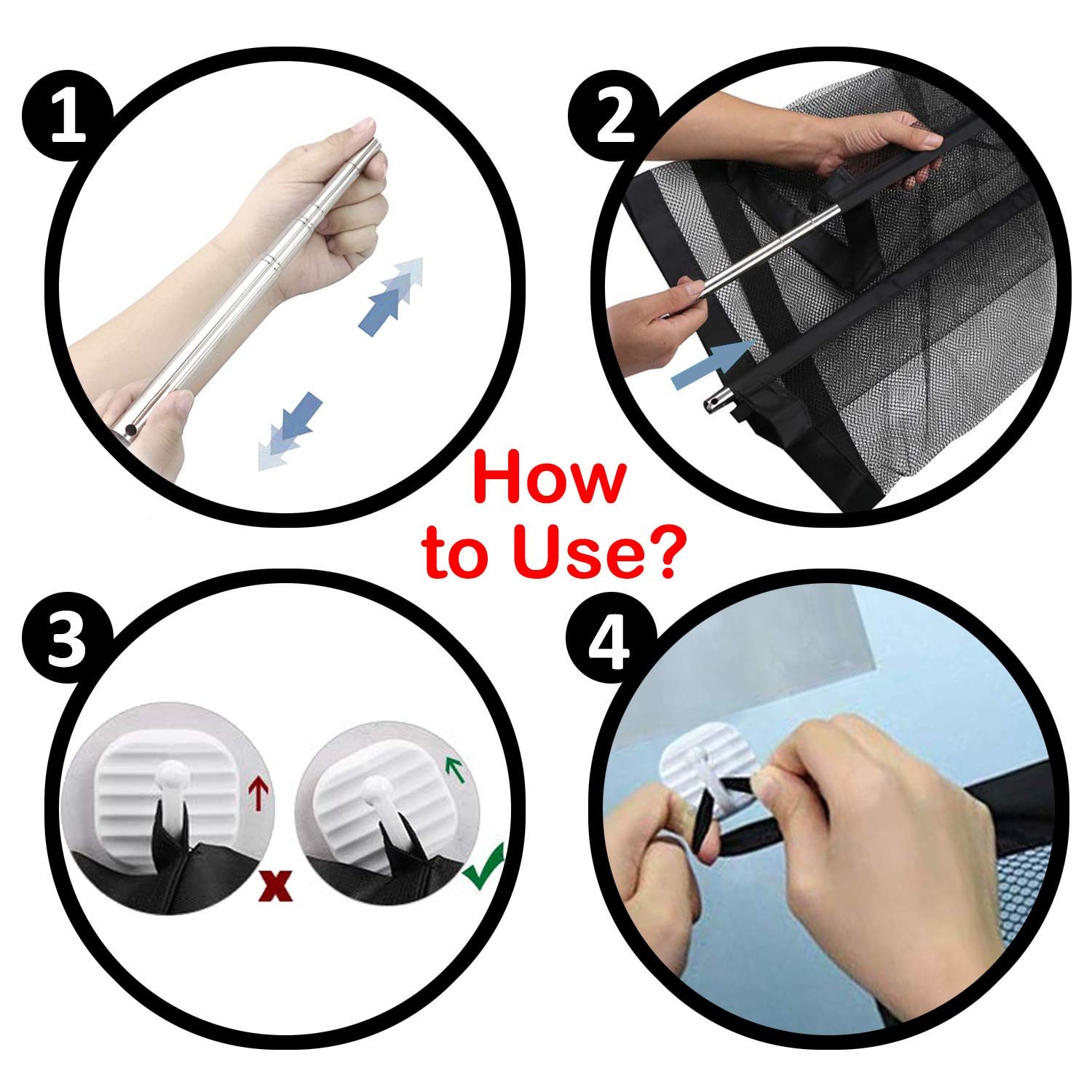 1

2

How to Use?

3

x

4