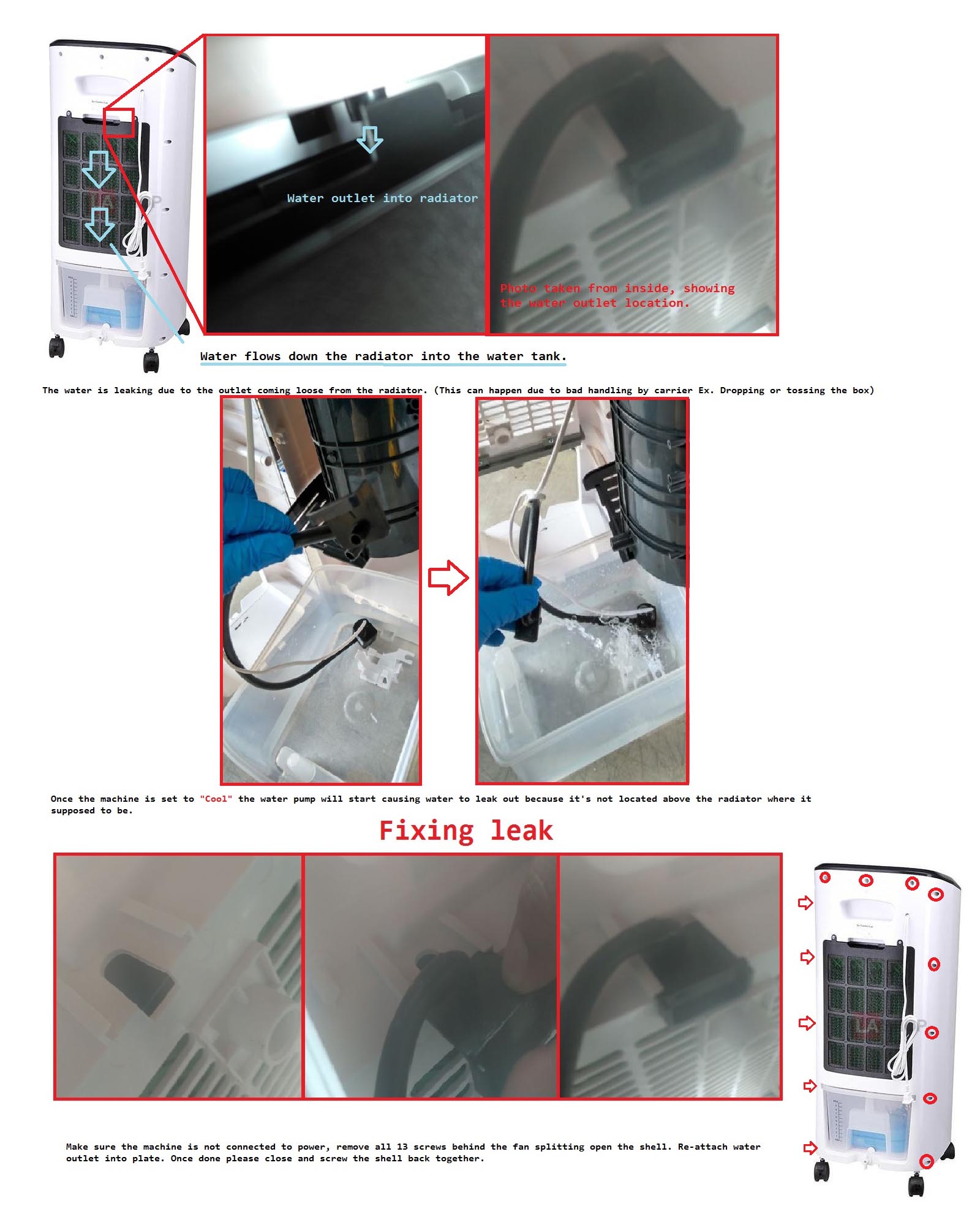 Water outlet into radiator

Photo taken from inside, showing the water outlet location.

Water flows down the radiator into the water tank.

The water is leaking due to the outlet coming loose from the radiator. (This can happen due to bad handling by carrier Ex. Dropping or tossing the box)

Once the machine is set to "Cool" the water pump will start causing water to leak out because it's not located above the radiator where it supposed to be.

Fixing leak

Make sure the machine is not connected to power, remove all 13 screws behind the fan splitting open the shell. Re-attach water outlet into plate. Once done please close and screw the shell back together.