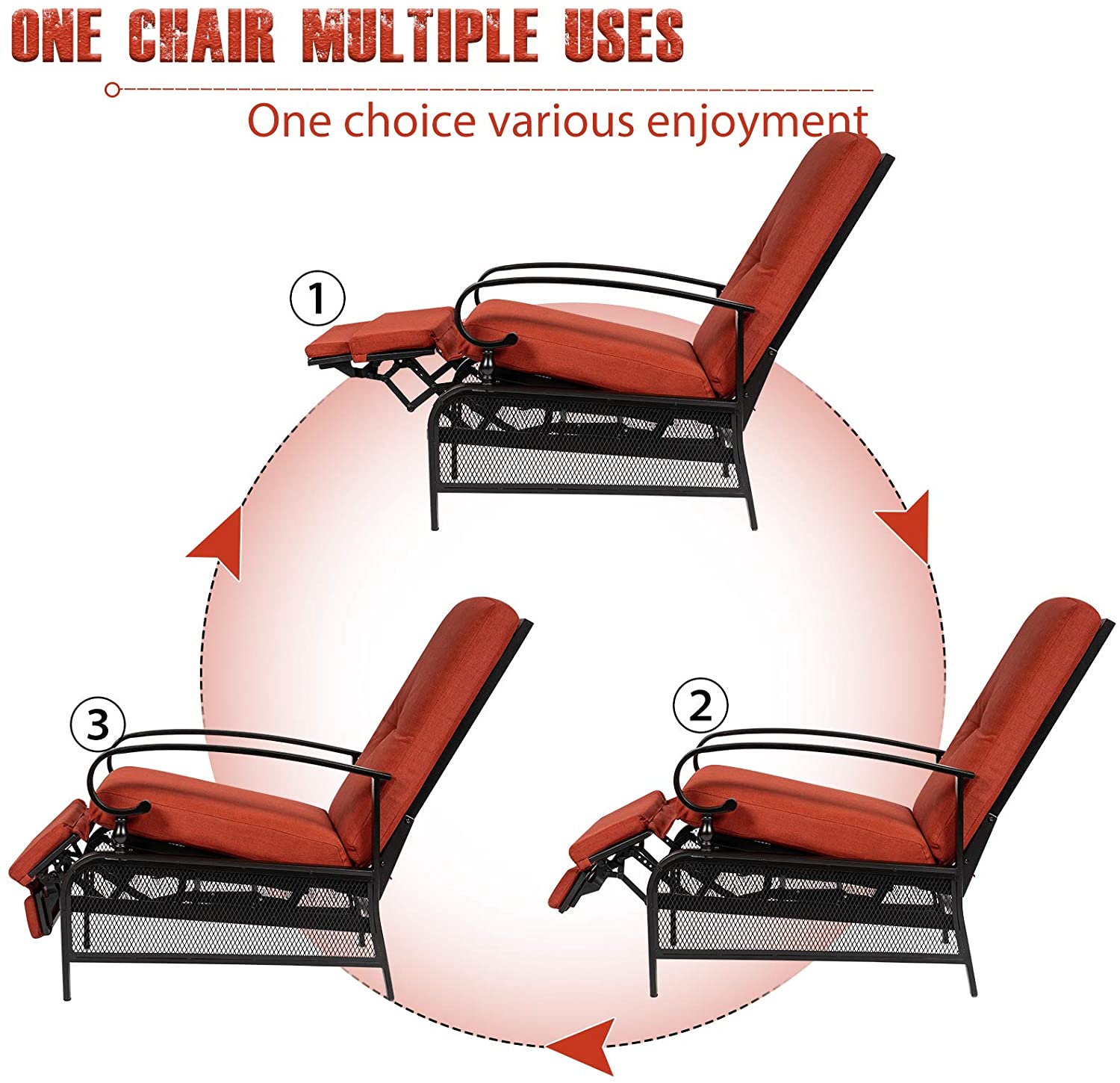 ONE CHAIR MULTIPLE USES

One choice various enjoyment

1

3

2