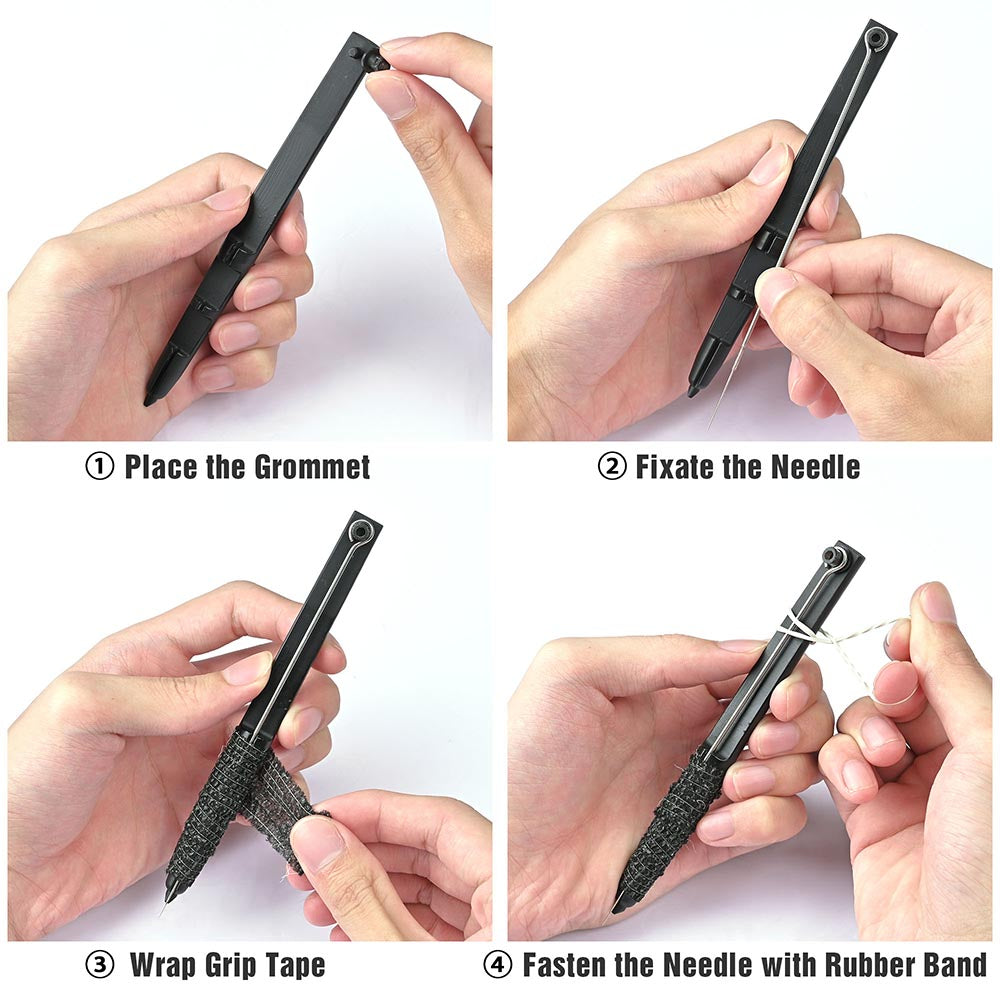 ① Place the Grommet

② Fixate the Needle

③ Wrap Grip Tape

④ Fasten the Needle with Rubber Band