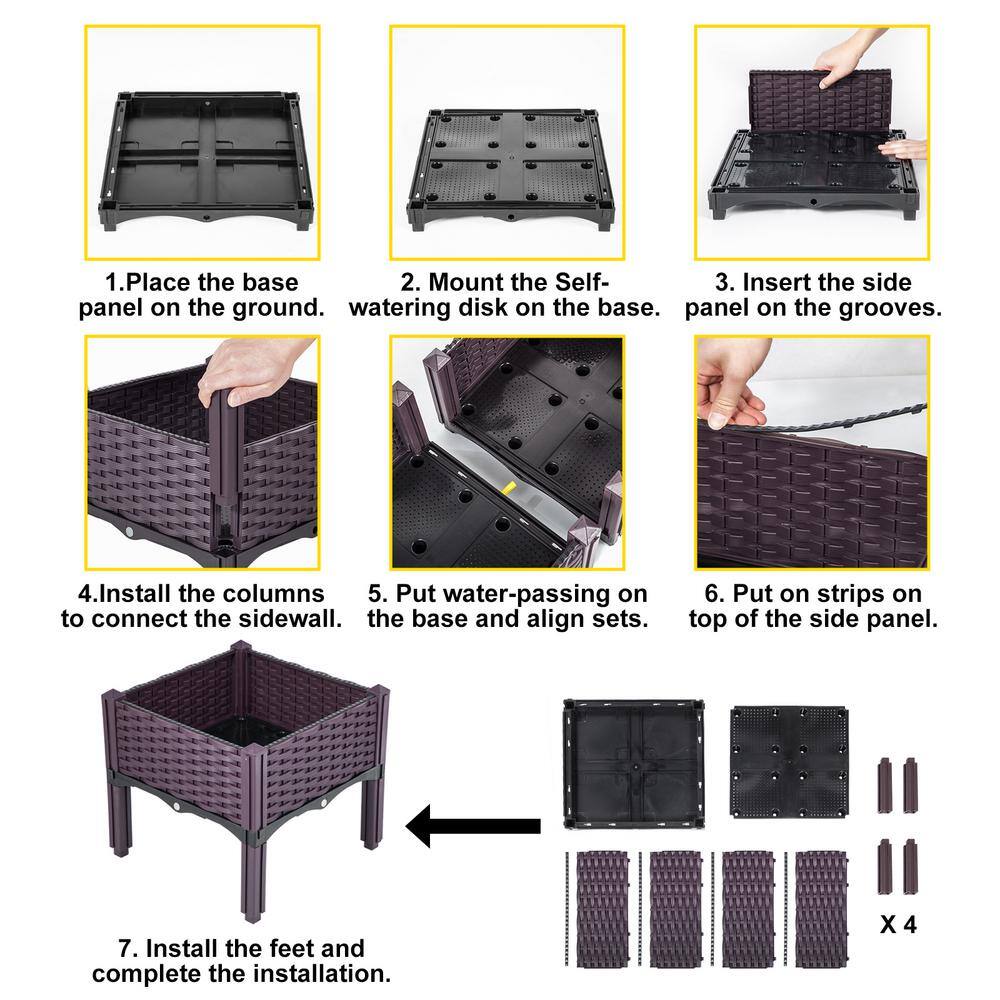 1.Place the base panel on the ground.

2. Mount the Self-watering disk on the base.

3. Insert the side panel on the grooves.

4.Install the columns to connect the sidewall.

5. Put water-passing on the base and align sets.

6. Put on strips on top of the side panel.

7. Install the feet and complete the installation.

X 4