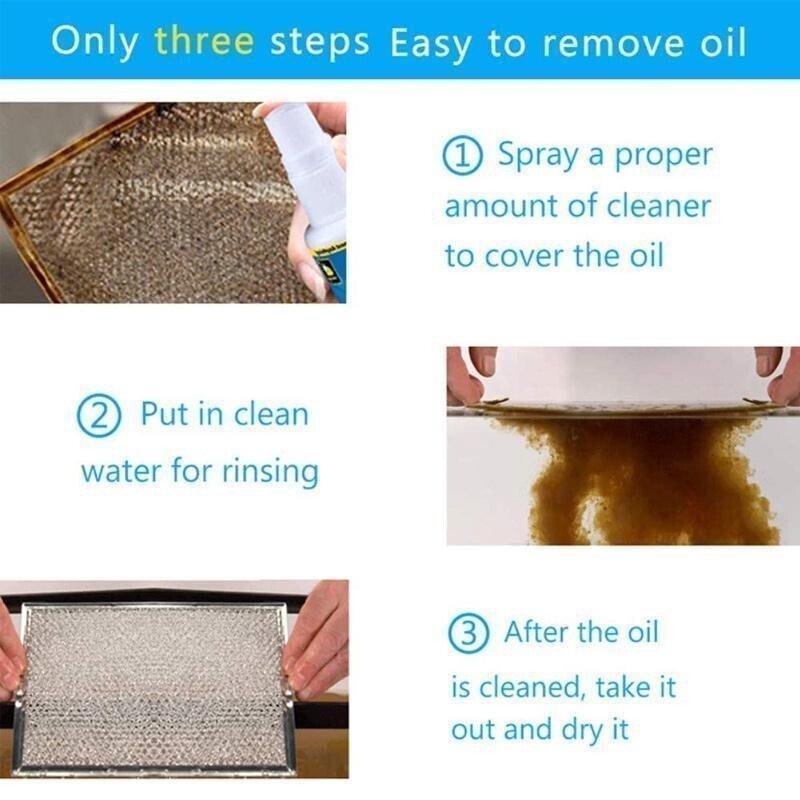 Only three steps Easy to remove oil

① Spray a proper amount of cleaner to cover the oil

② Put in clean water for rinsing

③ After the oil is cleaned, take it out and dry it