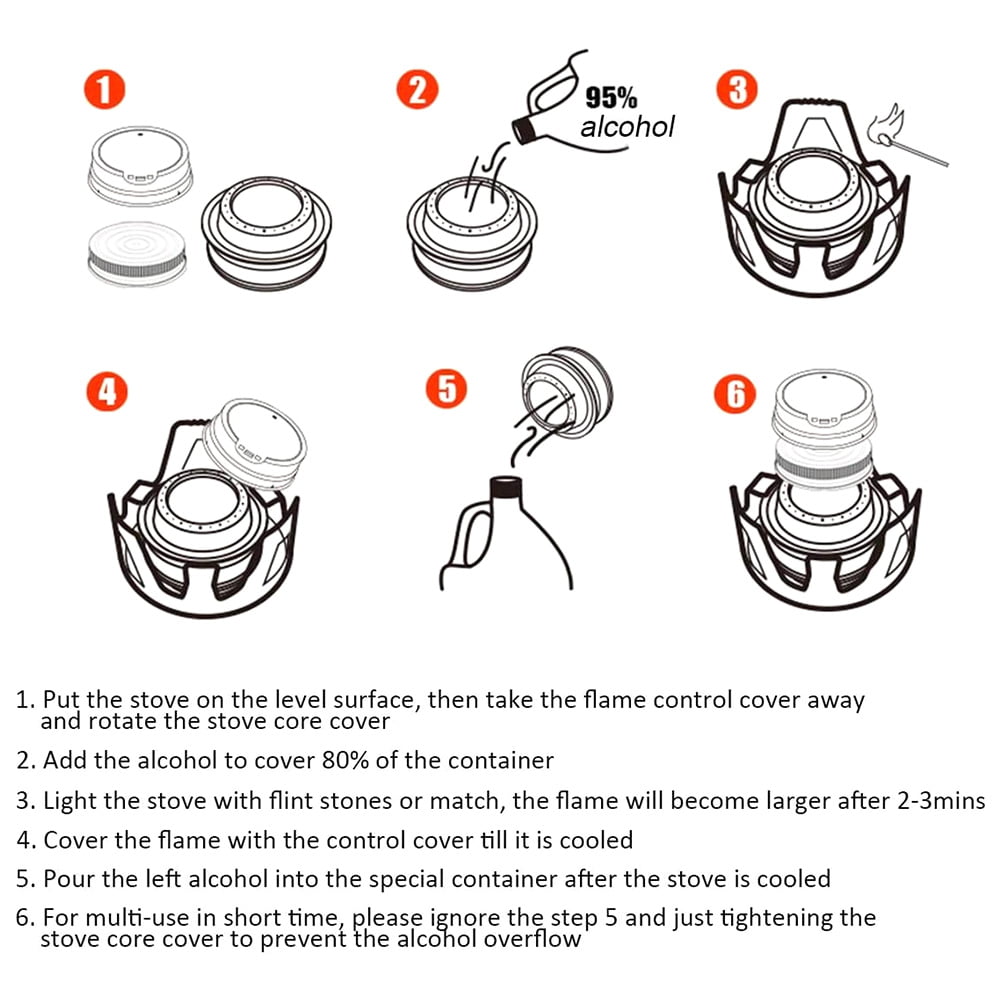 1

2

95%
alcohol

3

4

5

6

1. Put the stove on the level surface, then take the flame control cover away and rotate the stove core cover

2. Add the alcohol to cover 80% of the container

3. Light the stove with flint stones or match, the flame will become larger after 2-3mins

4. Cover the flame with the control cover till it is cooled

5. Pour the left alcohol into the special container after the stove is cooled

6. For multi-use in short time, please ignore the step 5 and just tightening the stove core cover to prevent the alcohol overflow