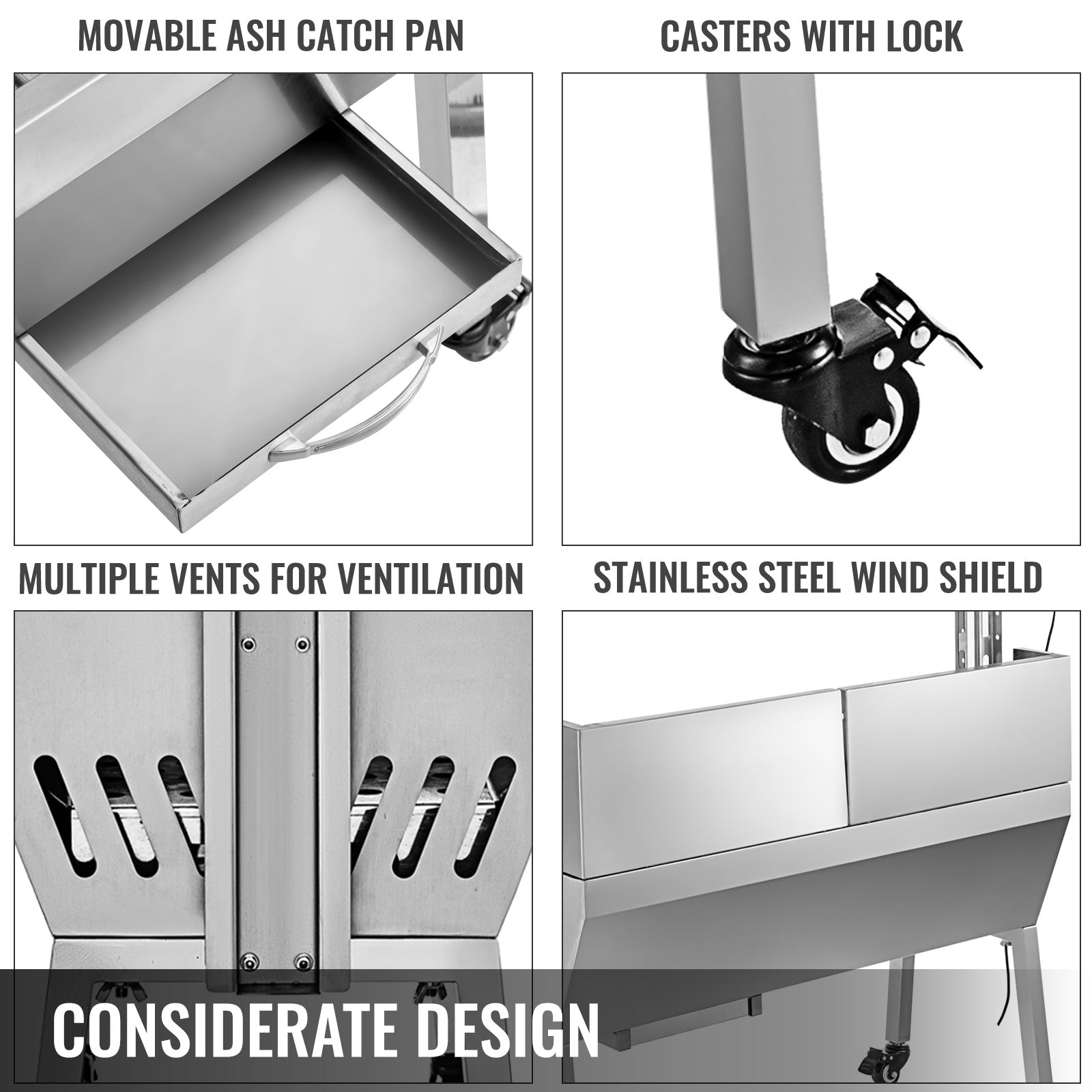 MOVABLE ASH CATCH PAN

CASTERS WITH LOCK

MULTIPLE VENTS FOR VENTILATION

STAINLESS STEEL WIND SHIELD

CONSIDERATE DESIGN