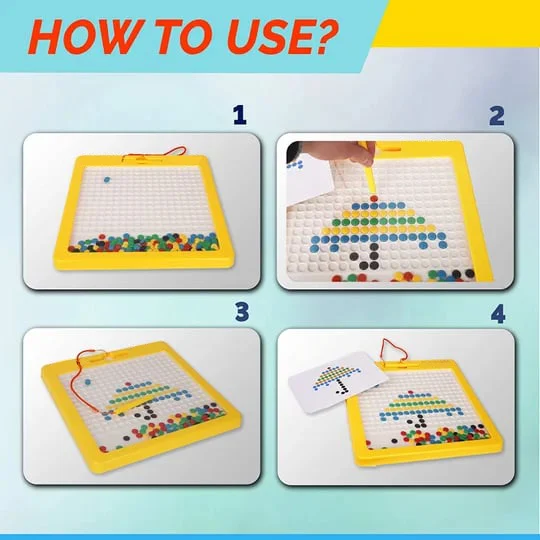 HOW TO USE?

1

2

3

4