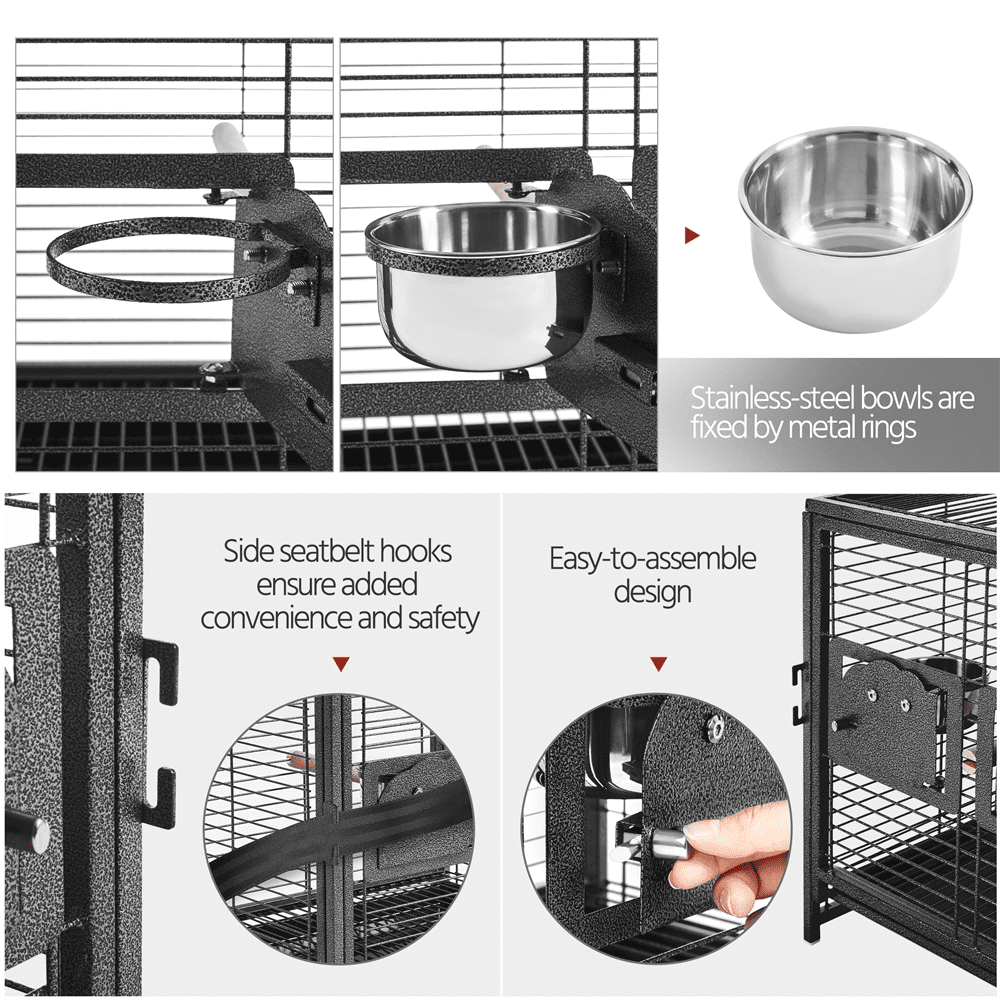 Stainless-steel bowls are fixed by metal rings

Side seatbelt hooks ensure added convenience and safety

Easy-to-assemble design