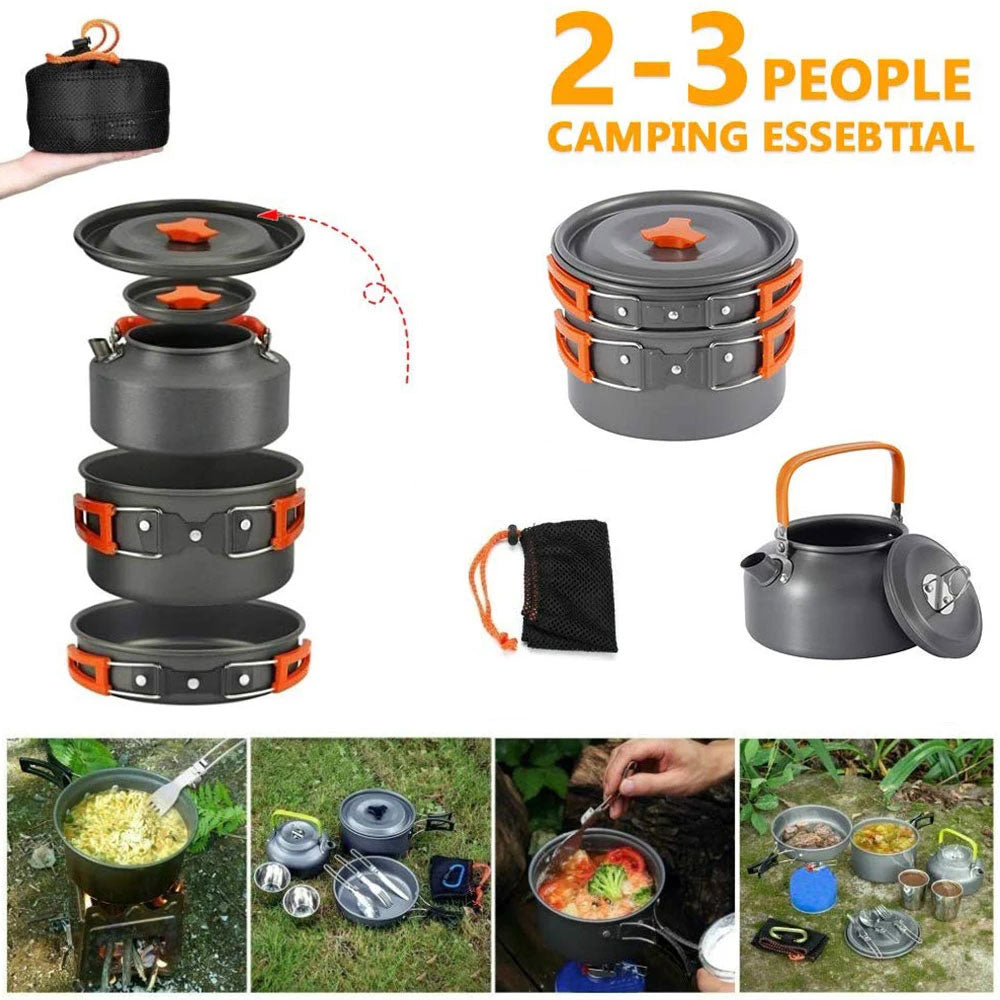 2-3 PEOPLE
CAMPING ESSEBTIAL