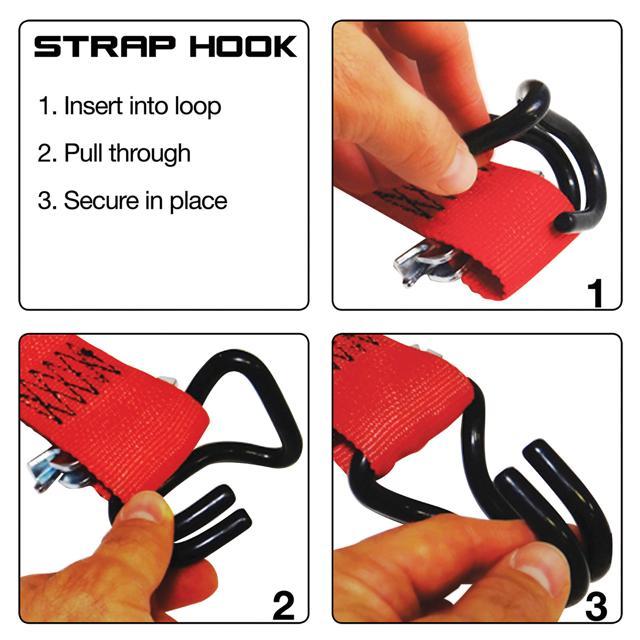 STRAP HOOK

1. Insert into loop

2. Pull through

3. Secure in place

1

2

3