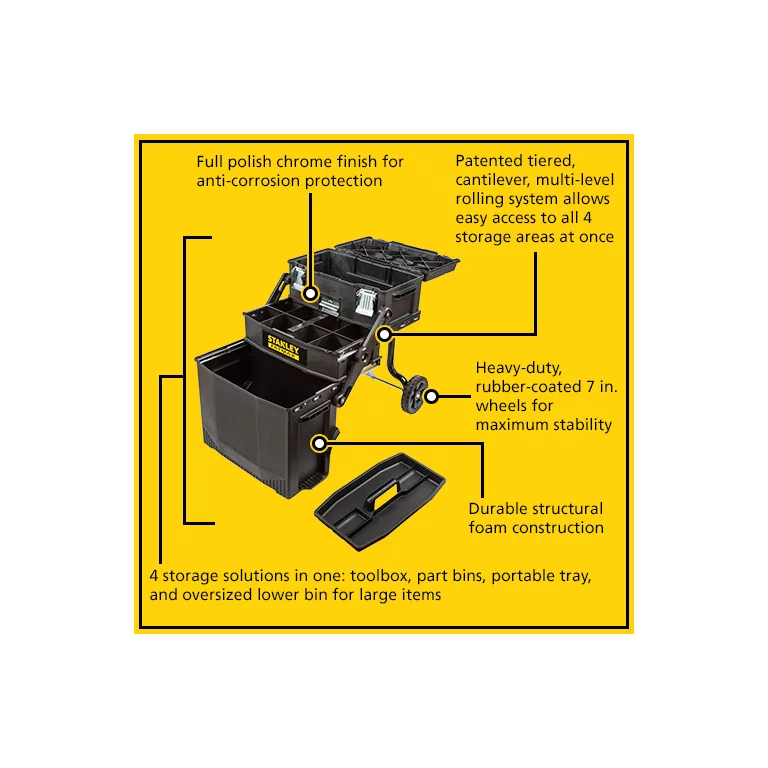 Full polish chrome finish for anti-corrosion protection

Patented tiered, cantilever, multi-level rolling system allows easy access to all 4 storage areas at once

STANLEY
FATMAX

Heavy-duty, rubber-coated 7 in. wheels for maximum stability

Durable structural foam construction

4 storage solutions in one: toolbox, part bins, portable tray, and oversized lower bin for large items