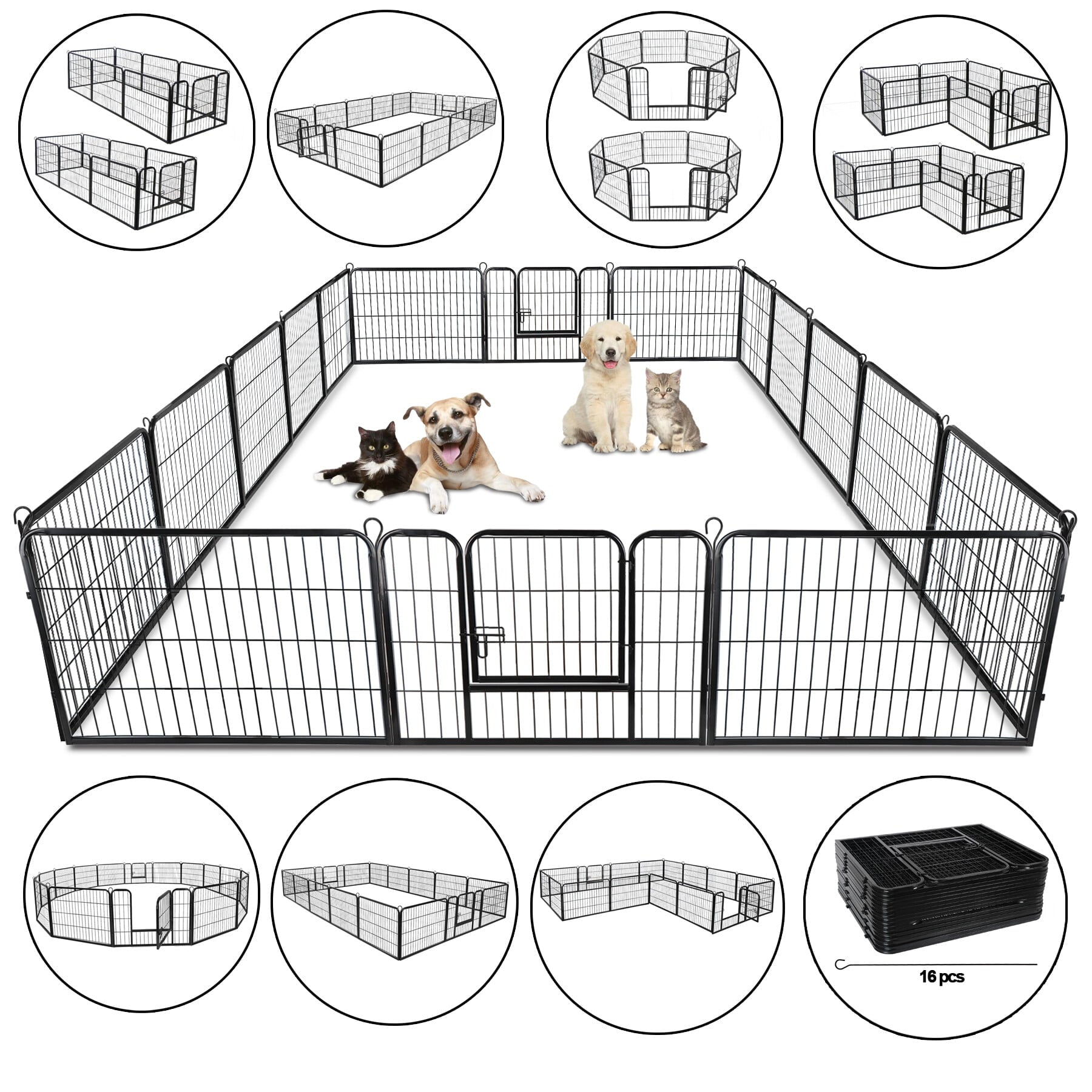 16 pcs