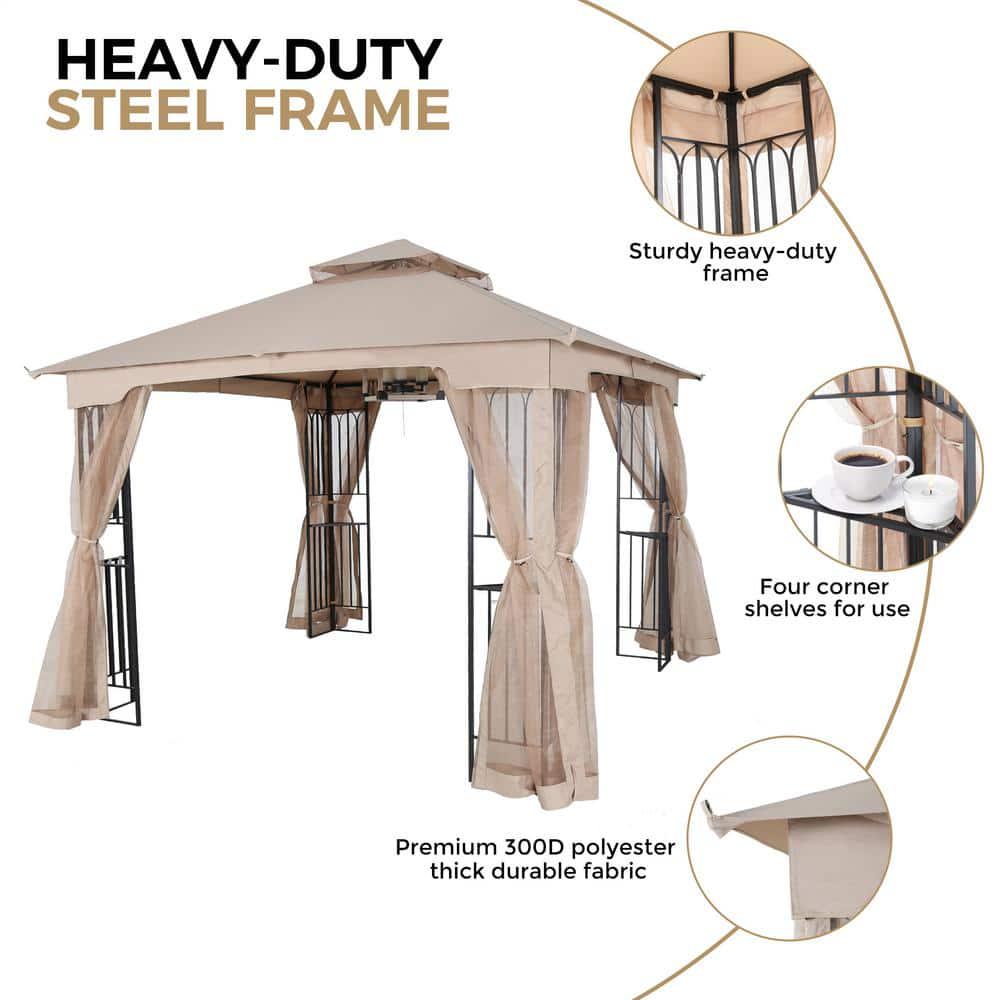 HEAVY-DUTY
STEEL FRAME

Sturdy heavy-duty frame

Four corner shelves for use

Premium 300D polyester thick durable fabric