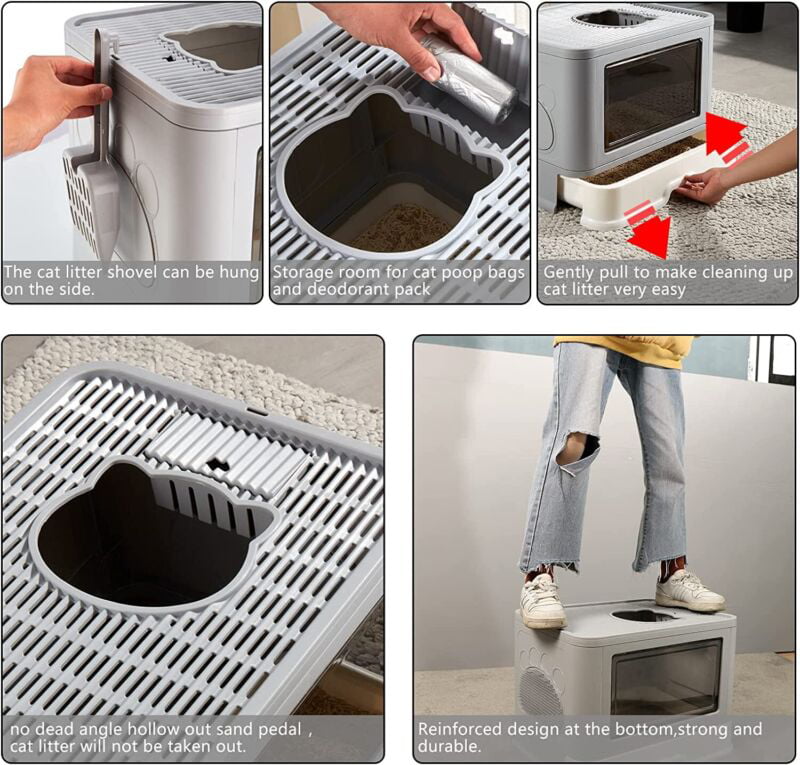 The cat litter shovel can be hung on the side.

Storage room for cat poop bags and deodorant pack

Gently pull to make cleaning up cat litter very easy

no dead angle hollow out sand pedal , cat litter will not be taken out.

Reinforced design at the bottom,strong and durable.