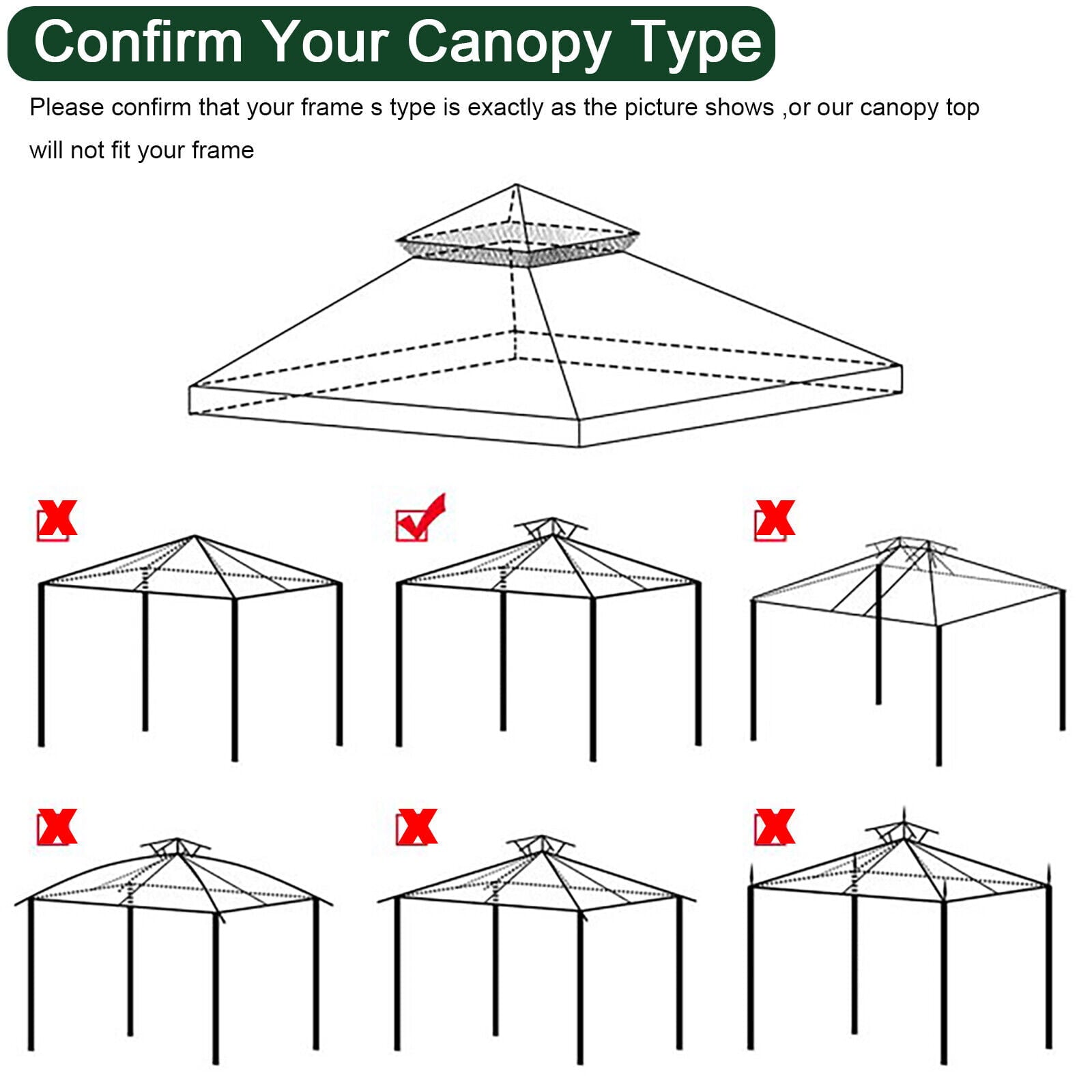 Confirm Your Canopy Type

Please confirm that your frame s type is exactly as the picture shows ,or our canopy top will not fit your frame