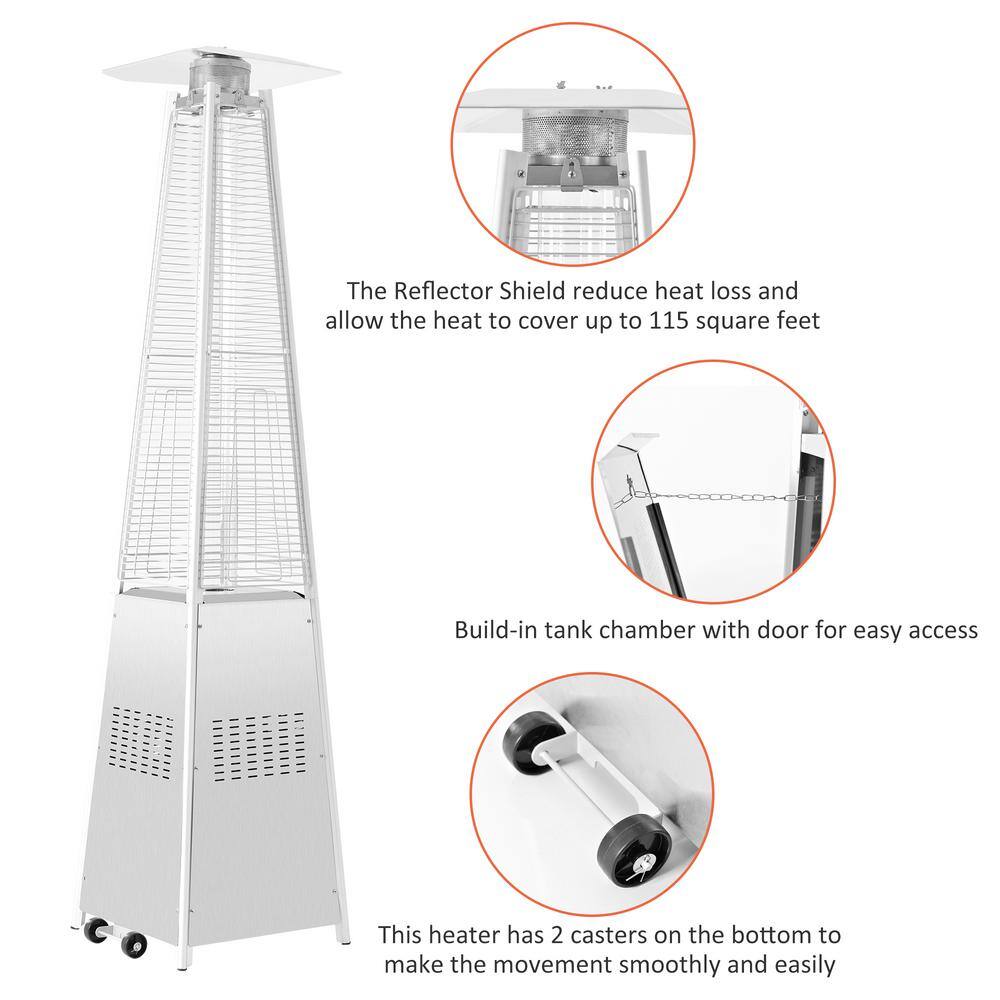 The Reflector Shield reduce heat loss and allow the heat to cover up to 115 square feet

Build-in tank chamber with door for easy access

This heater has 2 casters on the bottom to make the movement smoothly and easily