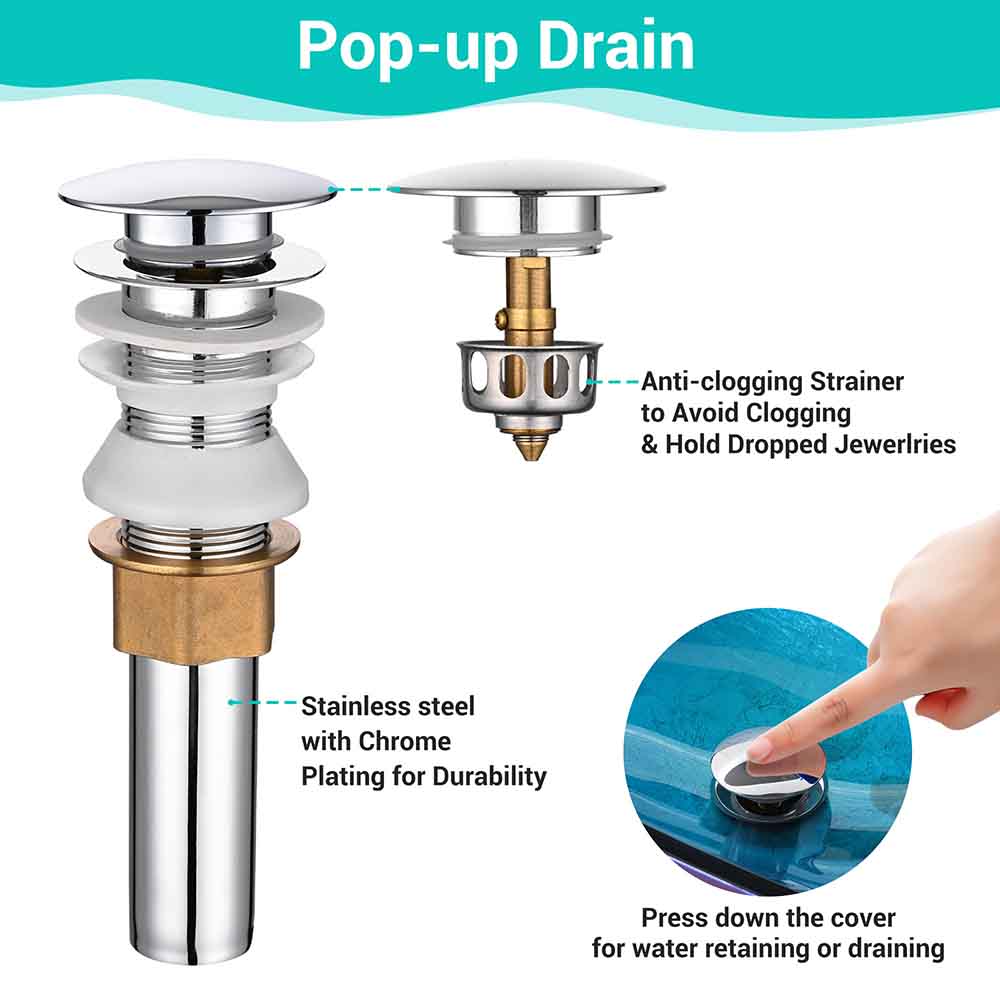 Pop-up Drain

Anti-clogging Strainer to Avoid Clogging & Hold Dropped Jewerlries

Stainless steel with Chrome Plating for Durability

Press down the cover for water retaining or draining