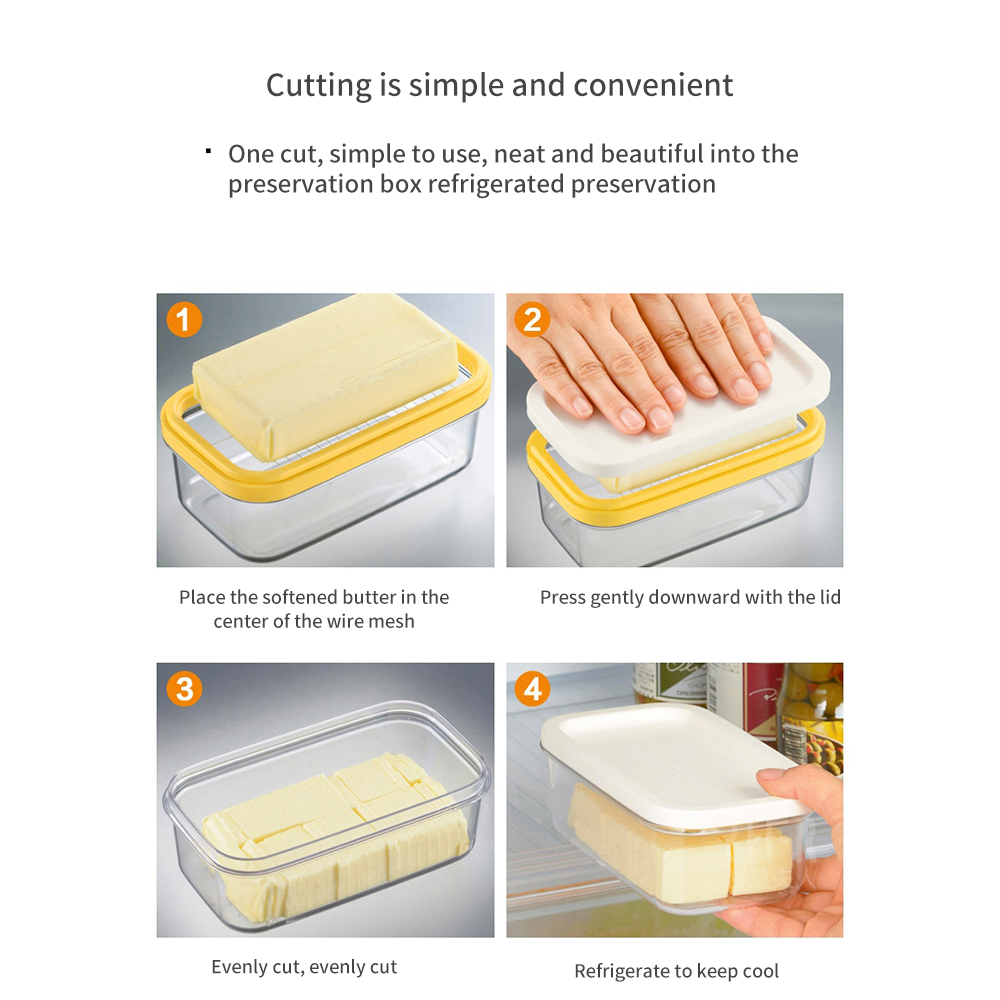 Cutting is simple and convenient

· One cut, simple to use, neat and beautiful into the preservation box refrigerated preservation

1

Place the softened butter in the center of the wire mesh

2

Press gently downward with the lid

3

Evenly cut, evenly cut

4

Refrigerate to keep cool