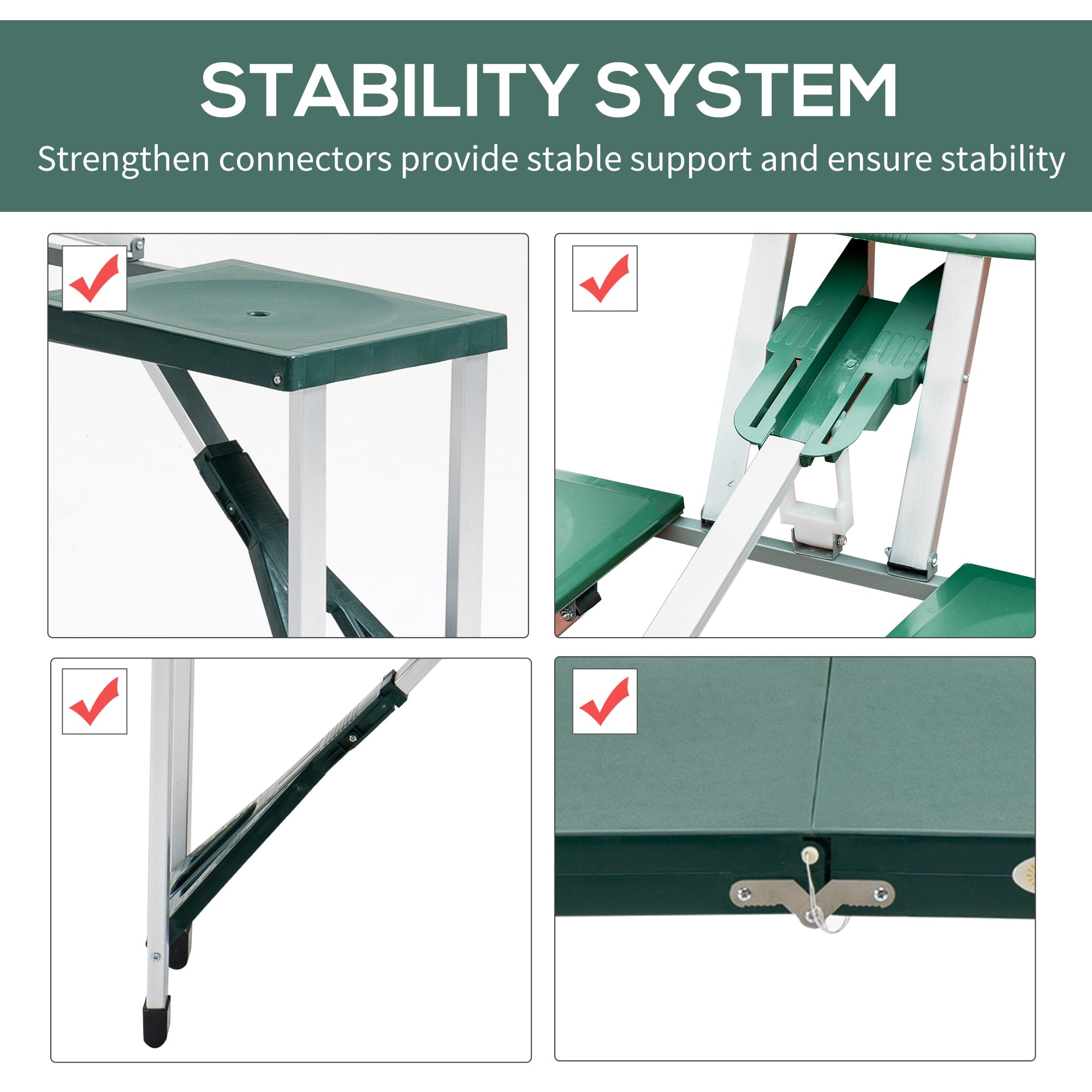 STABILITY SYSTEM

Strengthen connectors provide stable support and ensure stability