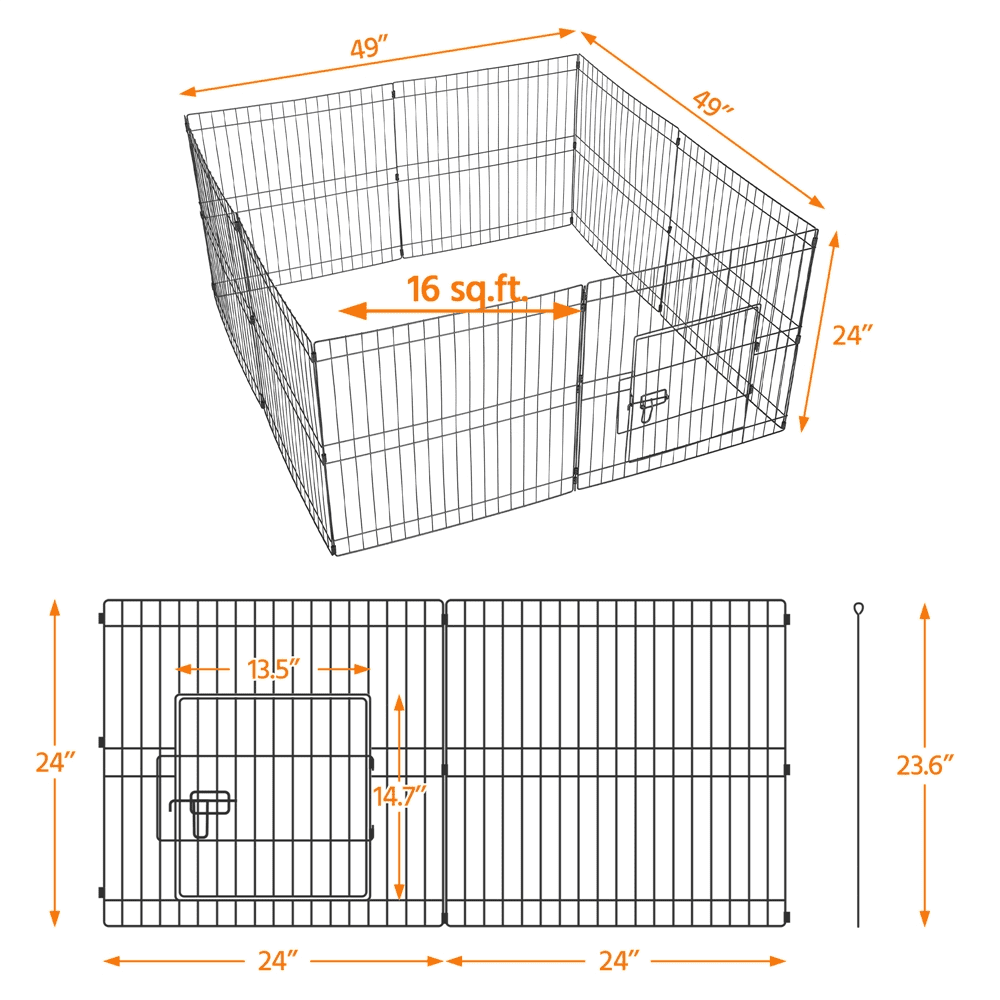 49″

49″

16 sq.ft.

24″

13.5″

24″

14.7″

23.6″

24″

24″