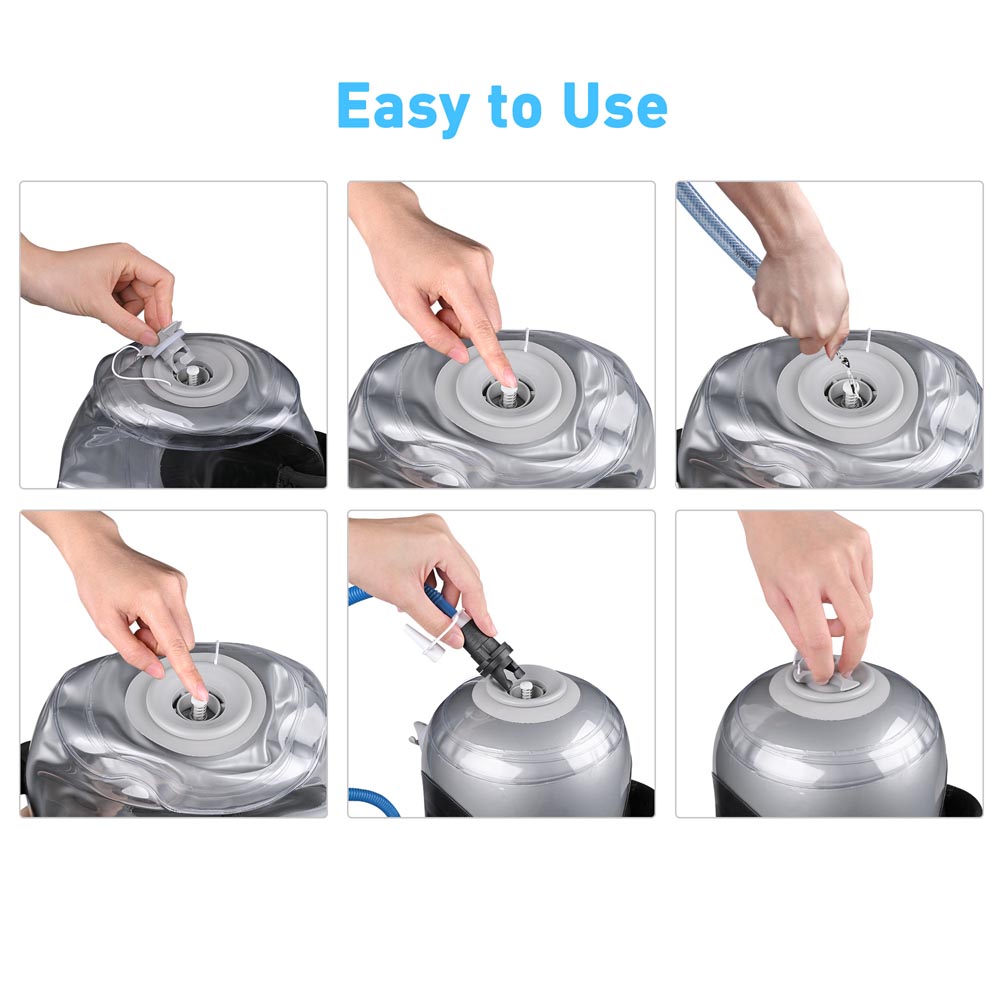 Easy to Use