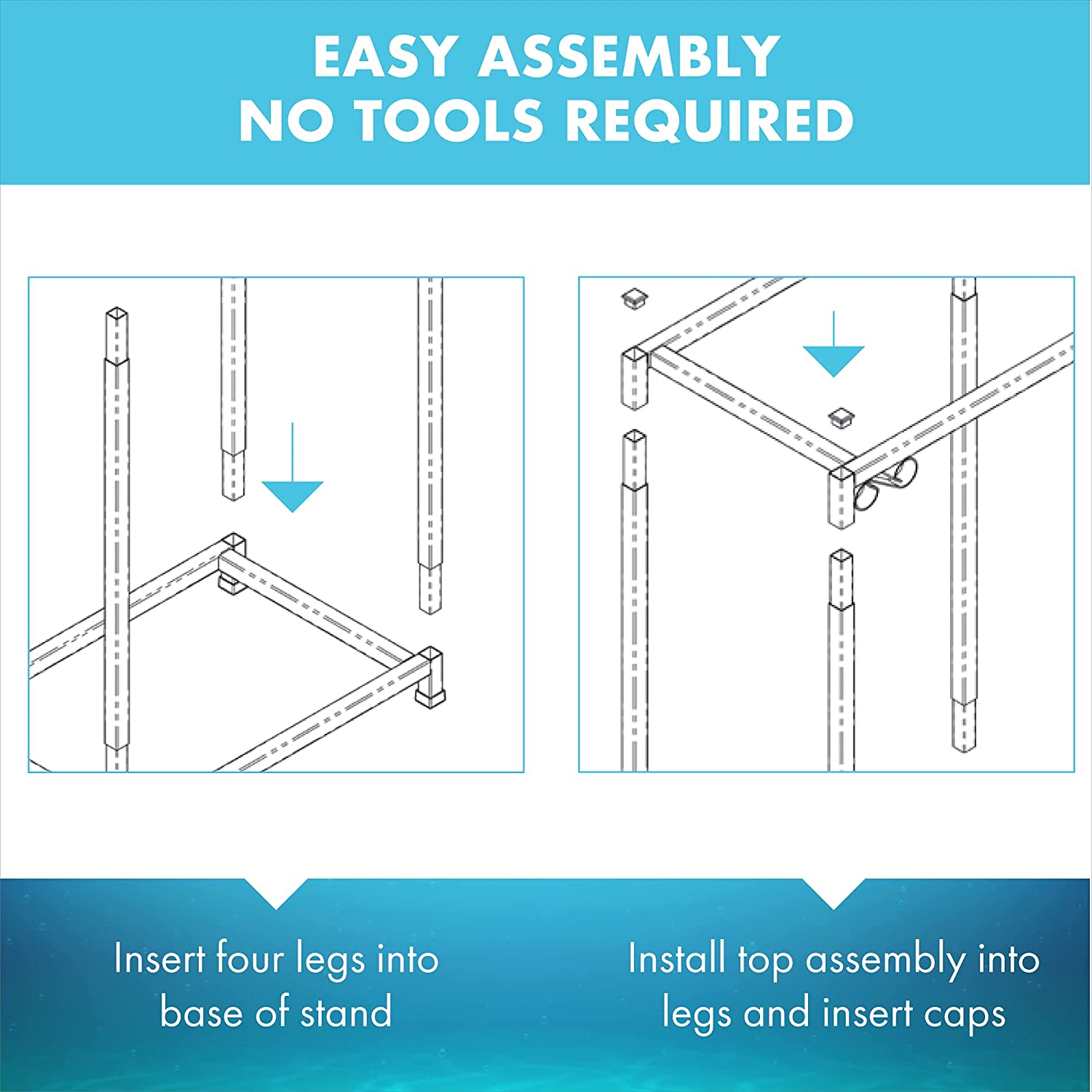 EASY ASSEMBLY
NO TOOLS REQUIRED

Insert four legs into base of stand

Install top assembly into legs and insert caps