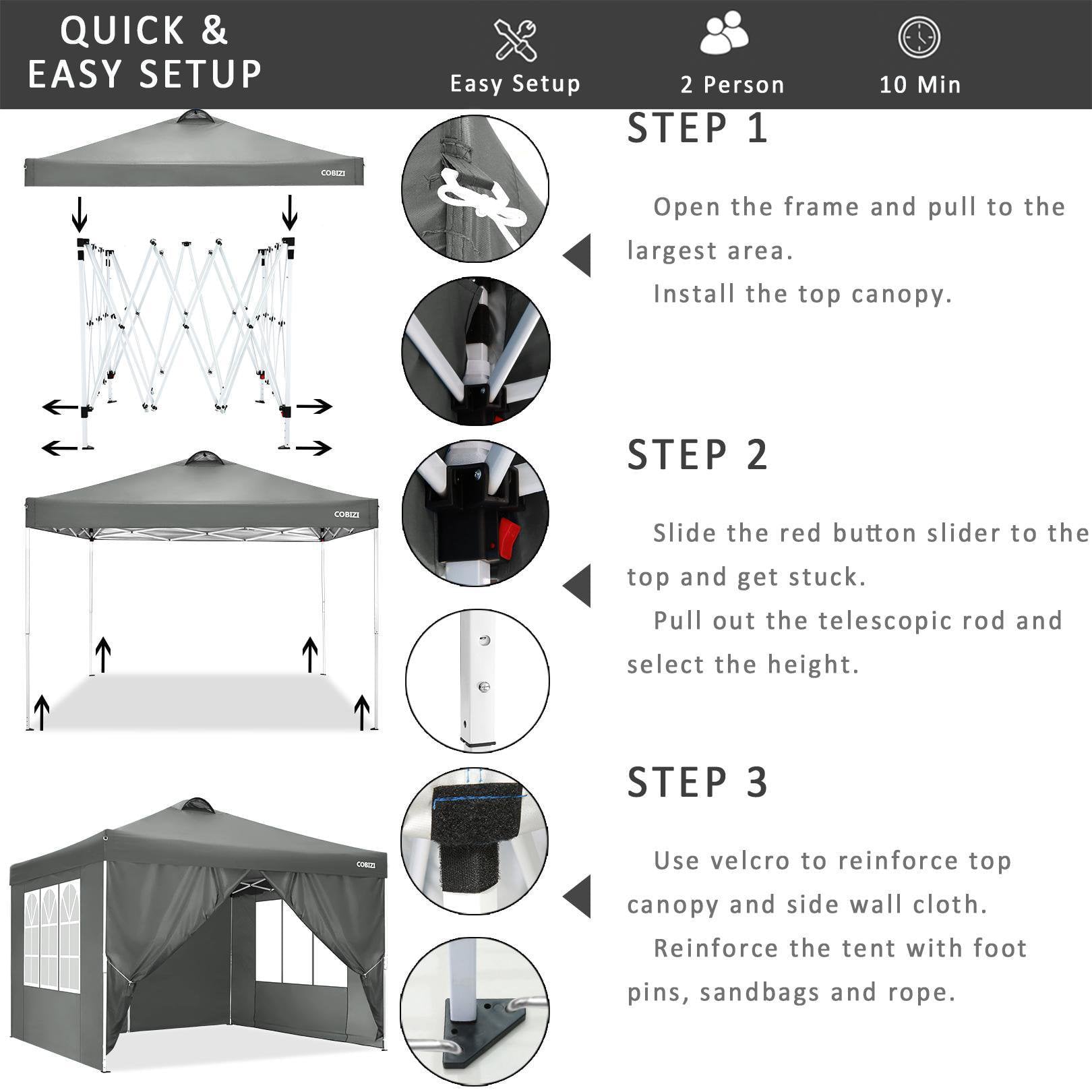 QUICK &
EASY SETUP

Easy Setup

2 Person

10 Min

COBIZI

STEP 1

Open the frame and pull to the largest area.

Install the top canopy.

COBIZI

STEP 2

Slide the red button slider to the top and get stuck.

Pull out the telescopic rod and select the height.

COBIZI

STEP 3

Use velcro to reinforce top canopy and side wall cloth.

Reinforce the tent with foot pins, sandbags and rope.