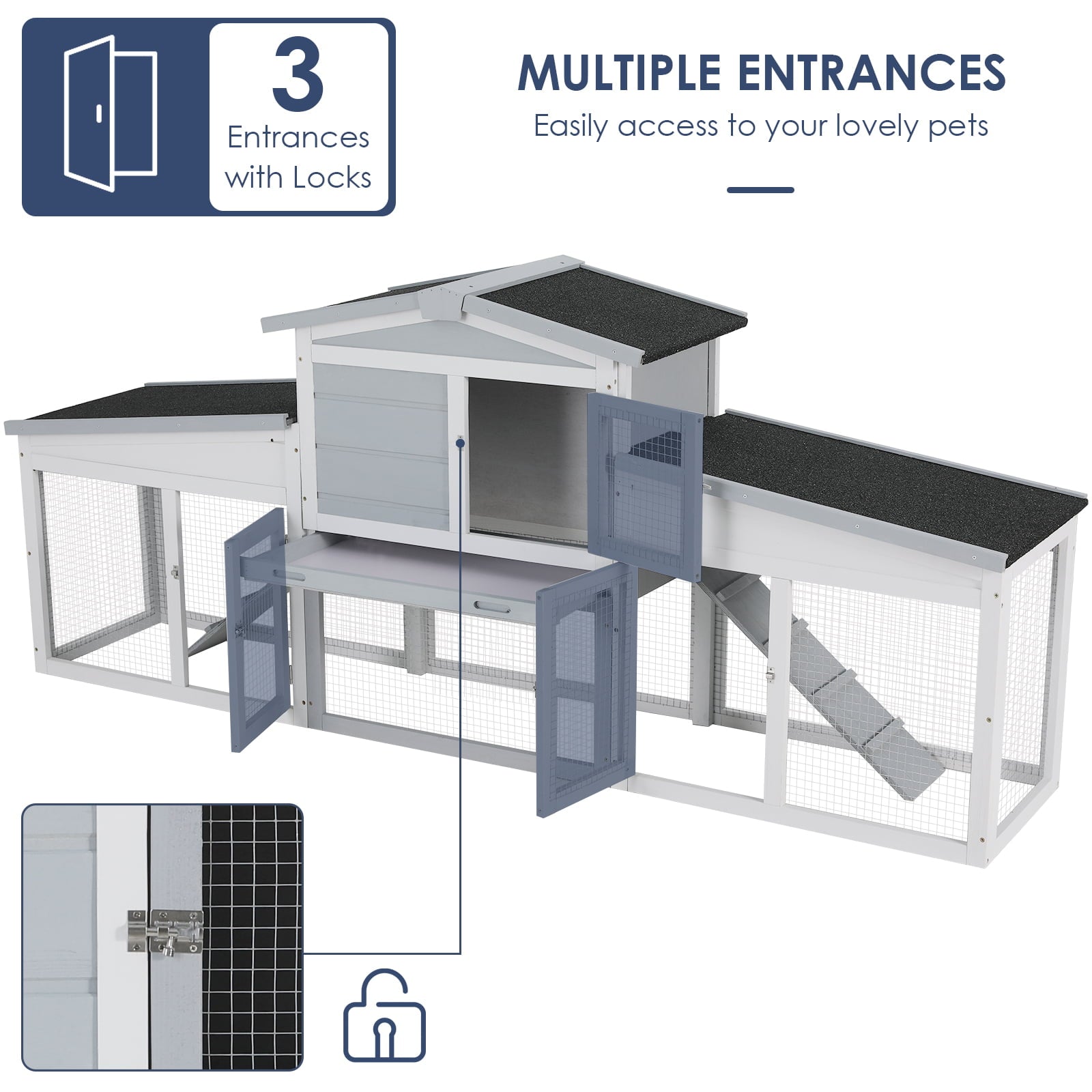 3
Entrances with Locks

MULTIPLE ENTRANCES
Easily access to your lovely pets