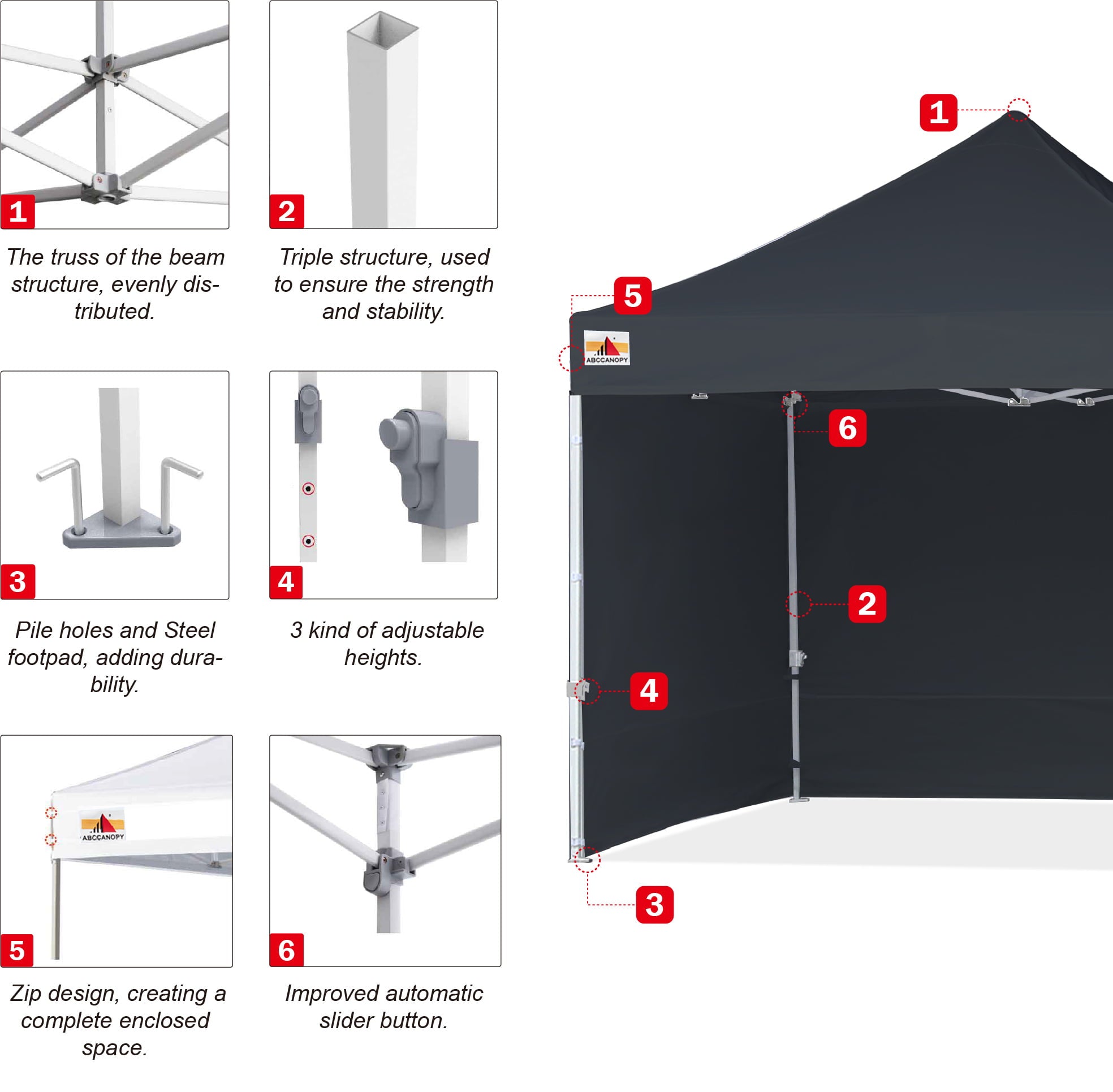 1

The truss of the beam structure, evenly distributed.

2

Triple structure, used to ensure the strength and stability.

3

Pile holes and Steel footpad, adding durability.

4

3 kind of adjustable heights.

5

ABCCANOPY

Zip design, creating a complete enclosed space.

6

Improved automatic slider button.

1

5

ABCCANOPY

6

2

4

3