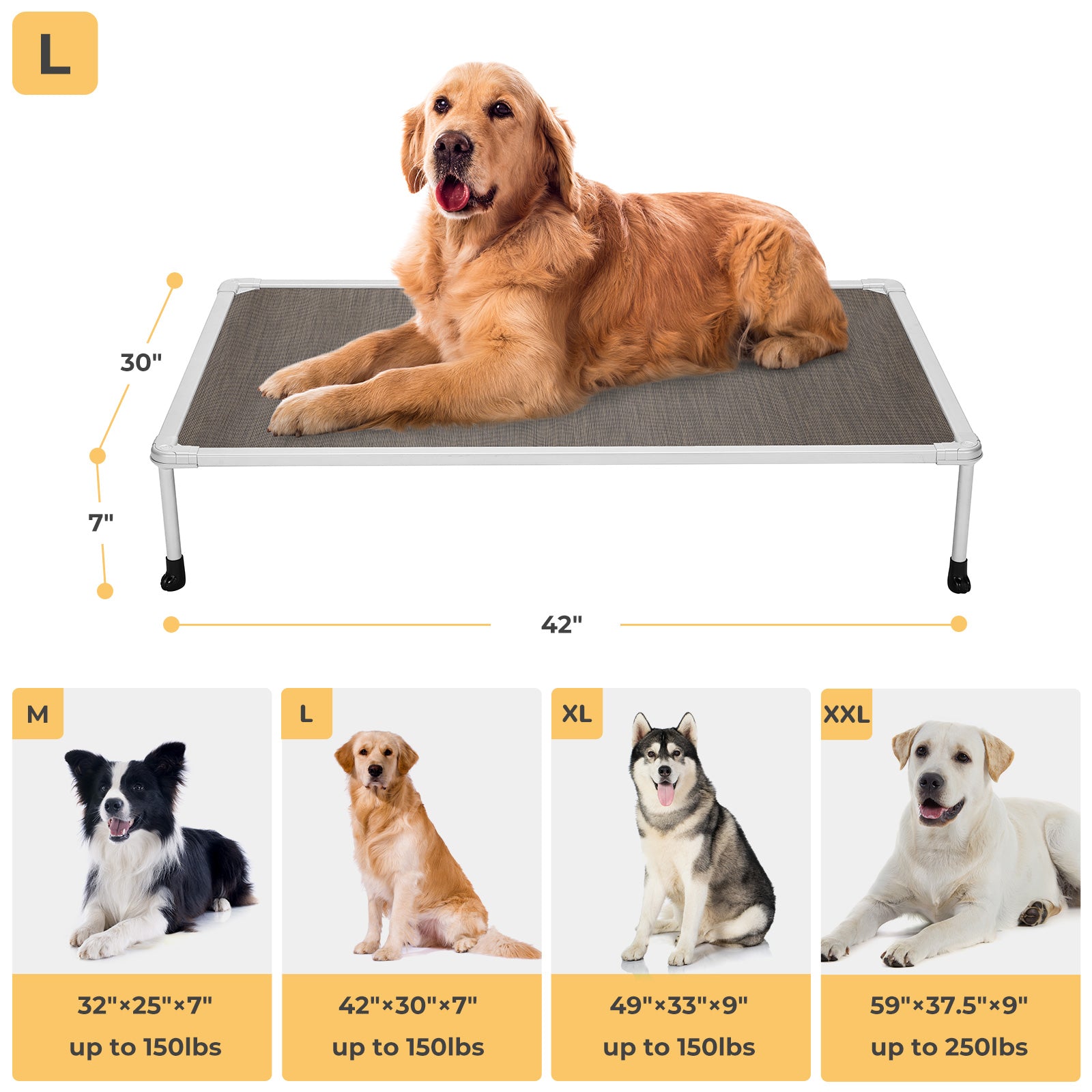 L

30"

7"

42"

M

32"×25"×7"
up to 150lbs

L

42"×30"×7"
up to 150lbs

XL

49"×33"×9"
up to 150lbs

XXL

59"×37.5"×9"
up to 250lbs