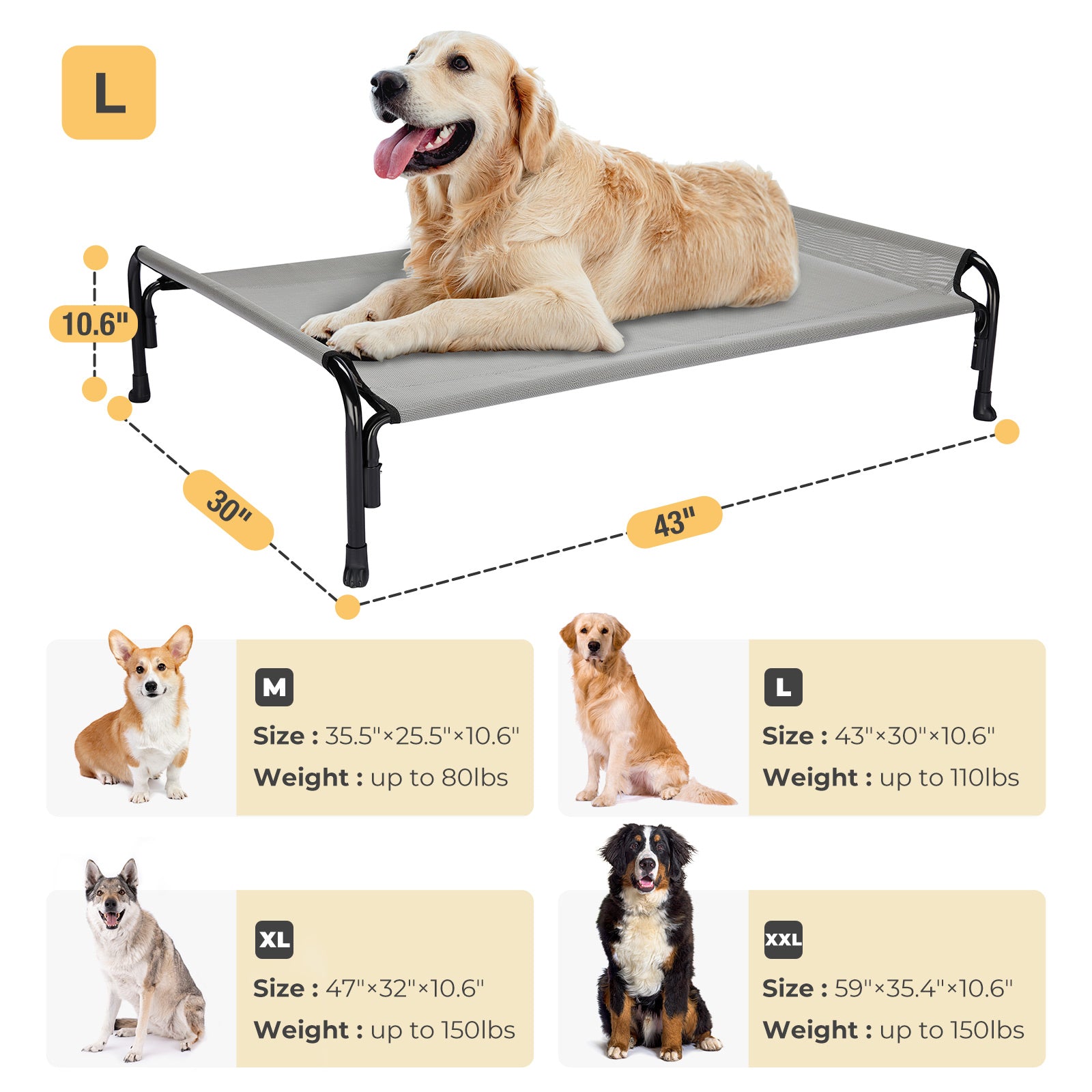 L

10.6"

30"

43"

M

Size : 35.5"×25.5"×10.6"

Weight : up to 80lbs

L

Size : 43"×30"×10.6"

Weight : up to 110lbs

XL

Size : 47"×32"×10.6"

Weight : up to 150lbs

XXL

Size : 59"×35.4"×10.6"

Weight : up to 150lbs