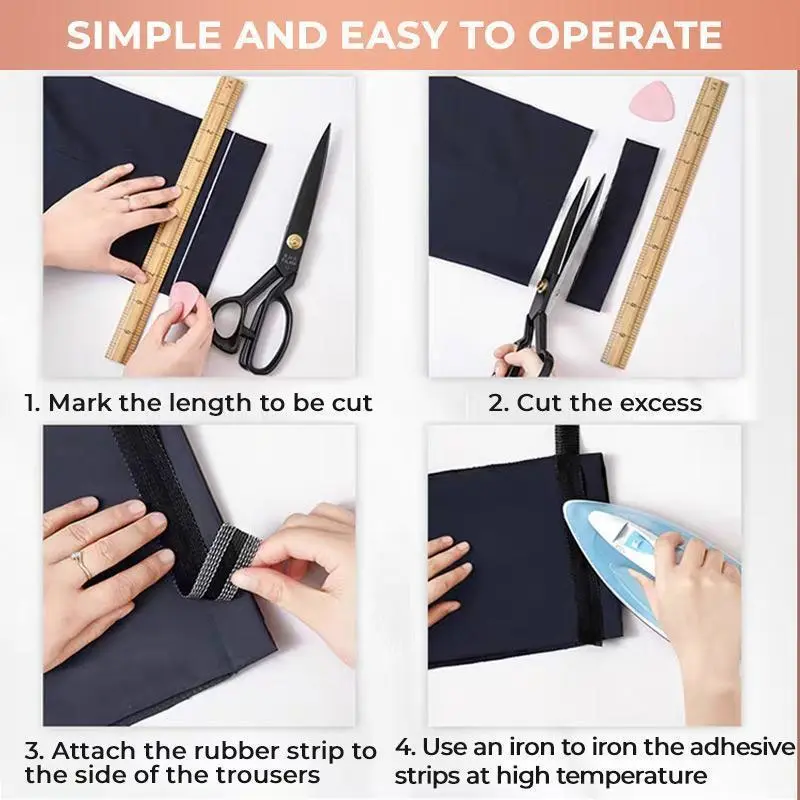 SIMPLE AND EASY TO OPERATE

1. Mark the length to be cut

2. Cut the excess

3. Attach the rubber strip to the side of the trousers

4. Use an iron to iron the adhesive strips at high temperature