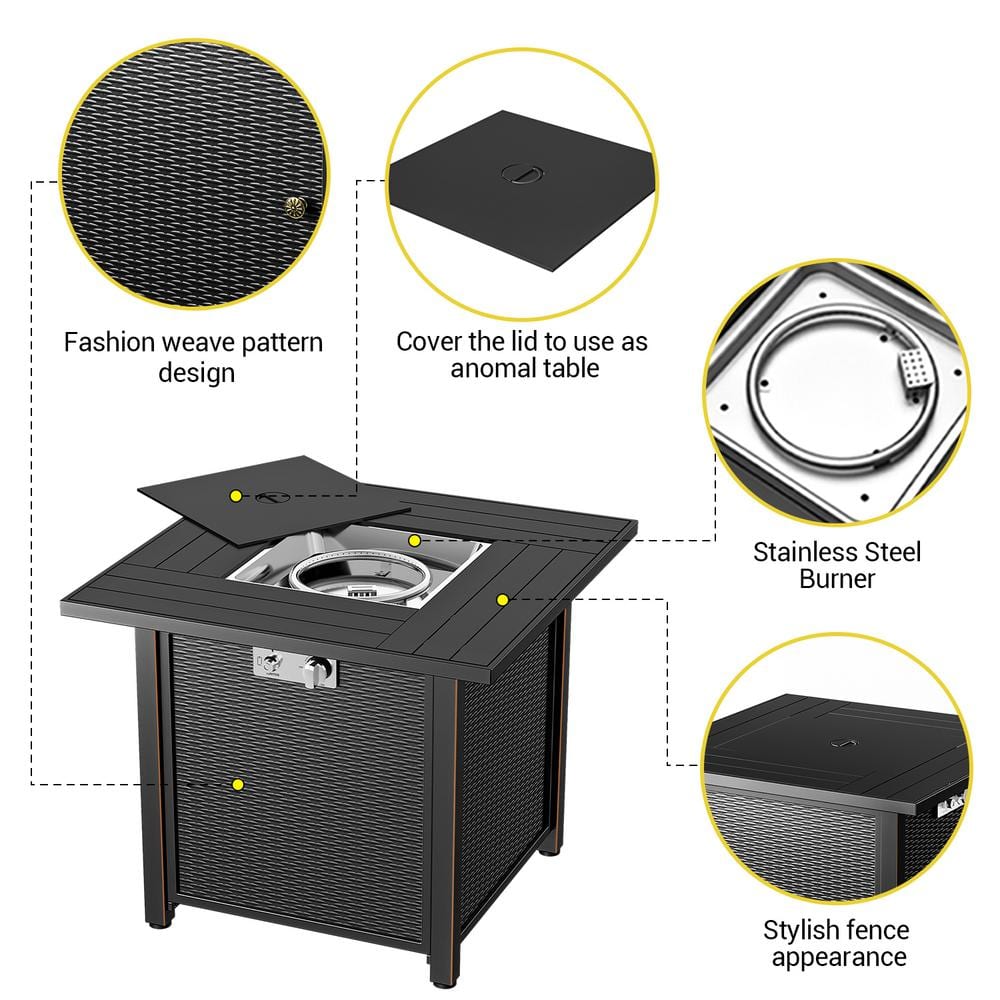 Fashion weave pattern design

Cover the lid to use as anomal table

Stainless Steel Burner

Stylish fence appearance