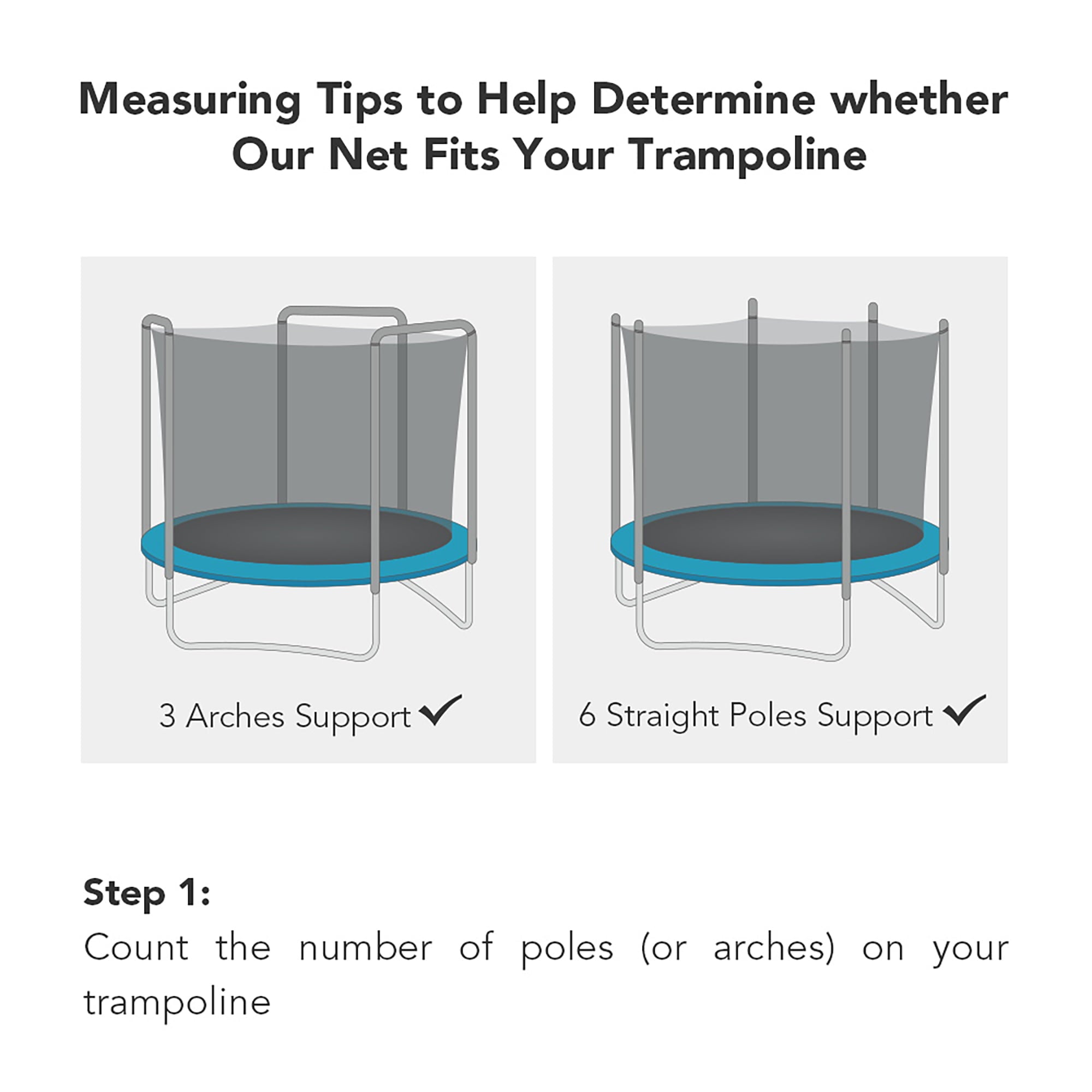 Measuring Tips to Help Determine whether Our Net Fits Your Trampoline

3 Arches Support ✓

6 Straight Poles Support ✓

Step 1:
Count the number of poles (or arches) on your trampoline