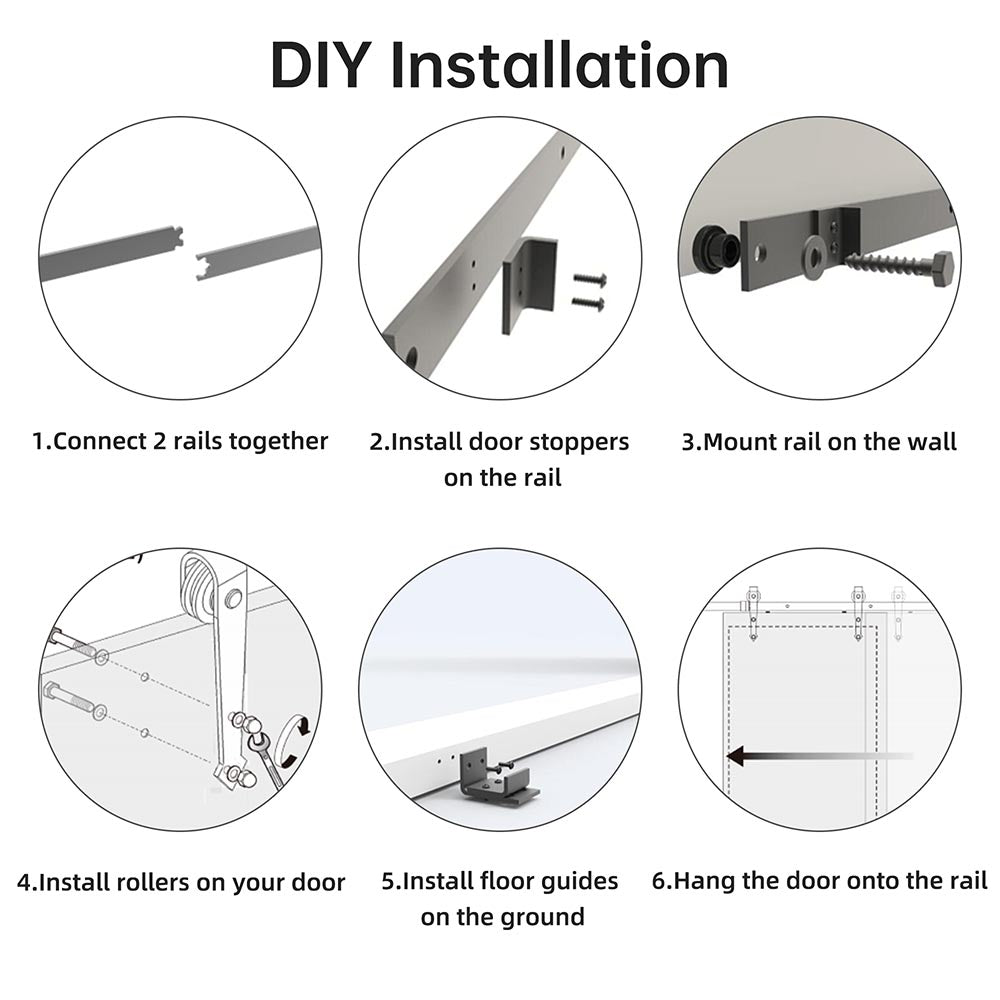 DIY Installation

1.Connect 2 rails together

2.Install door stoppers on the rail

3.Mount rail on the wall

4.Install rollers on your door

5.Install floor guides on the ground

6.Hang the door onto the rail