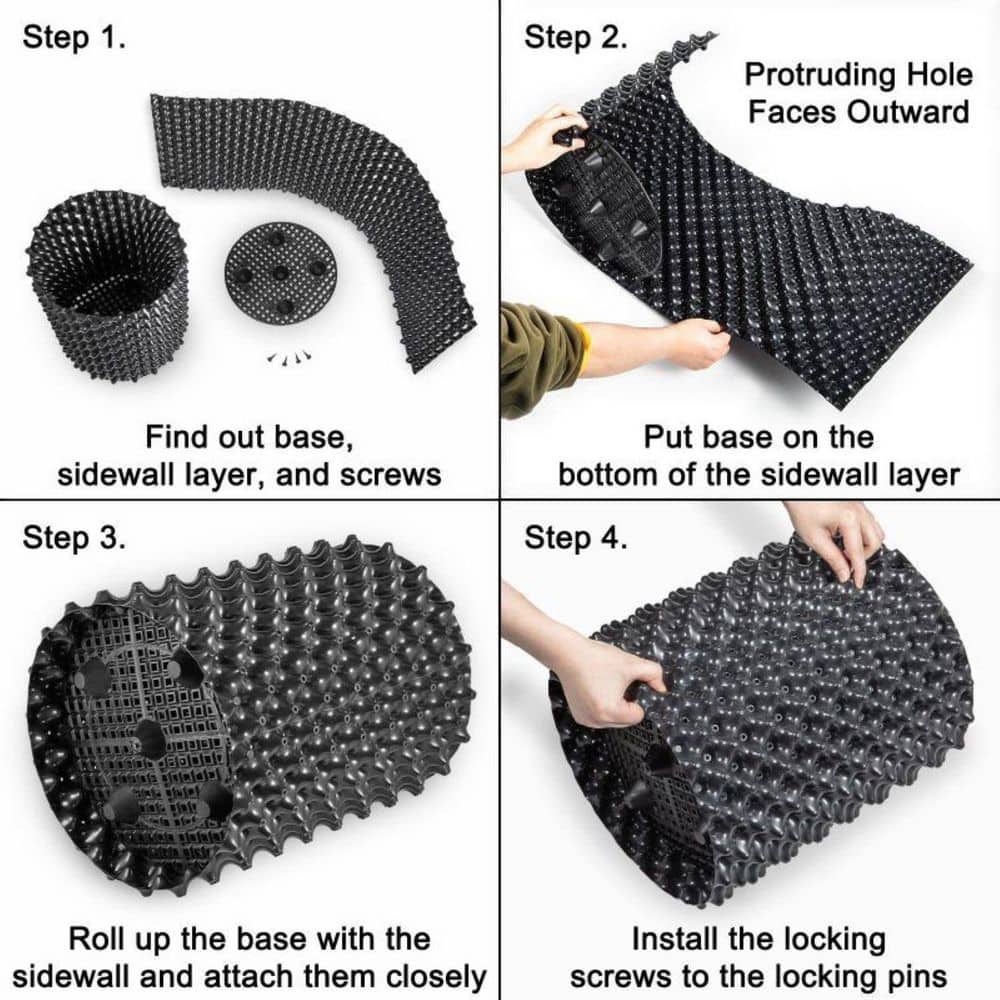 Step 1.

Find out base, sidewall layer, and screws

Step 2.

Protruding Hole Faces Outward

Put base on the bottom of the sidewall layer

Step 3.

Roll up the base with the sidewall and attach them closely

Step 4.

Install the locking screws to the locking pins