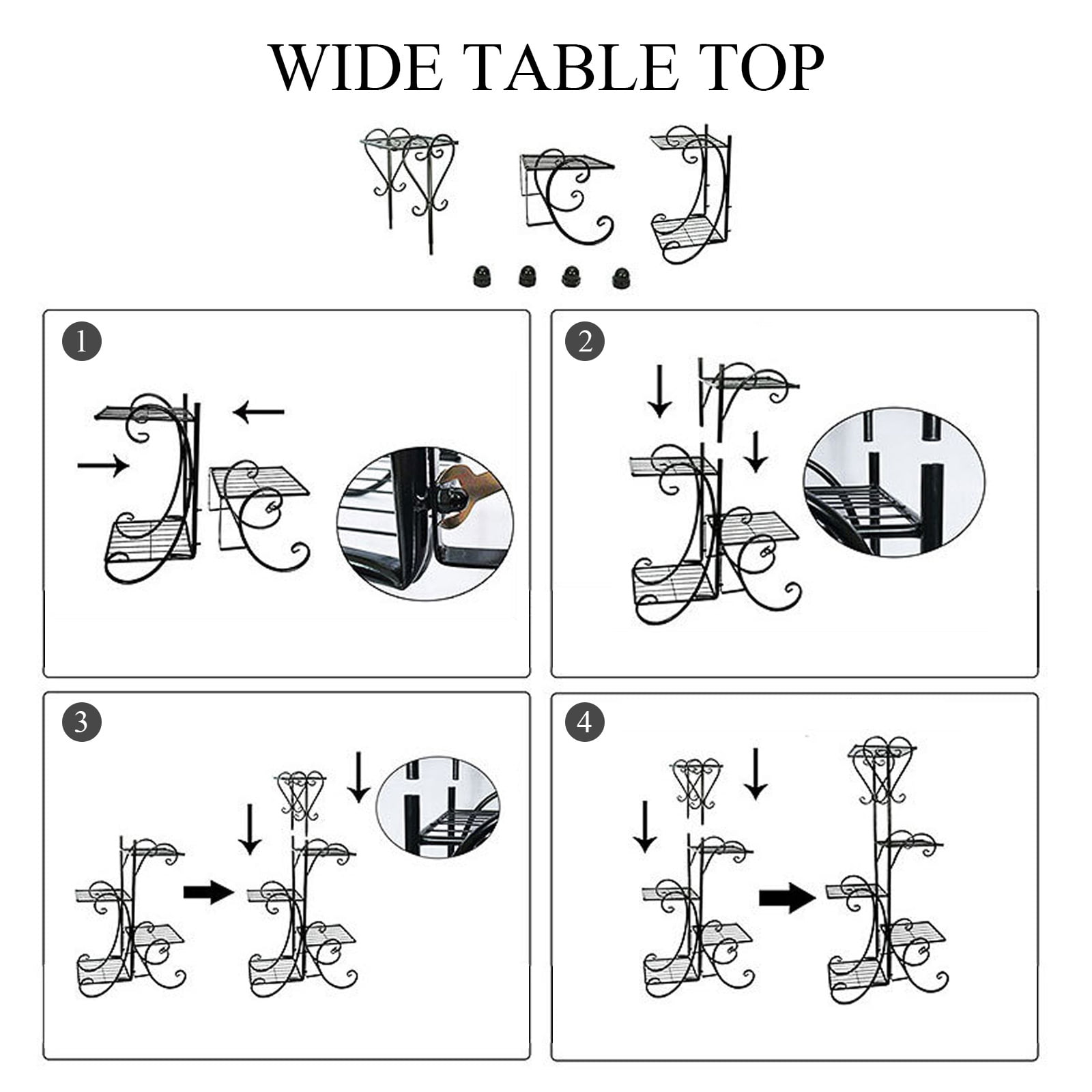 WIDE TABLE TOP

1

2

3

4