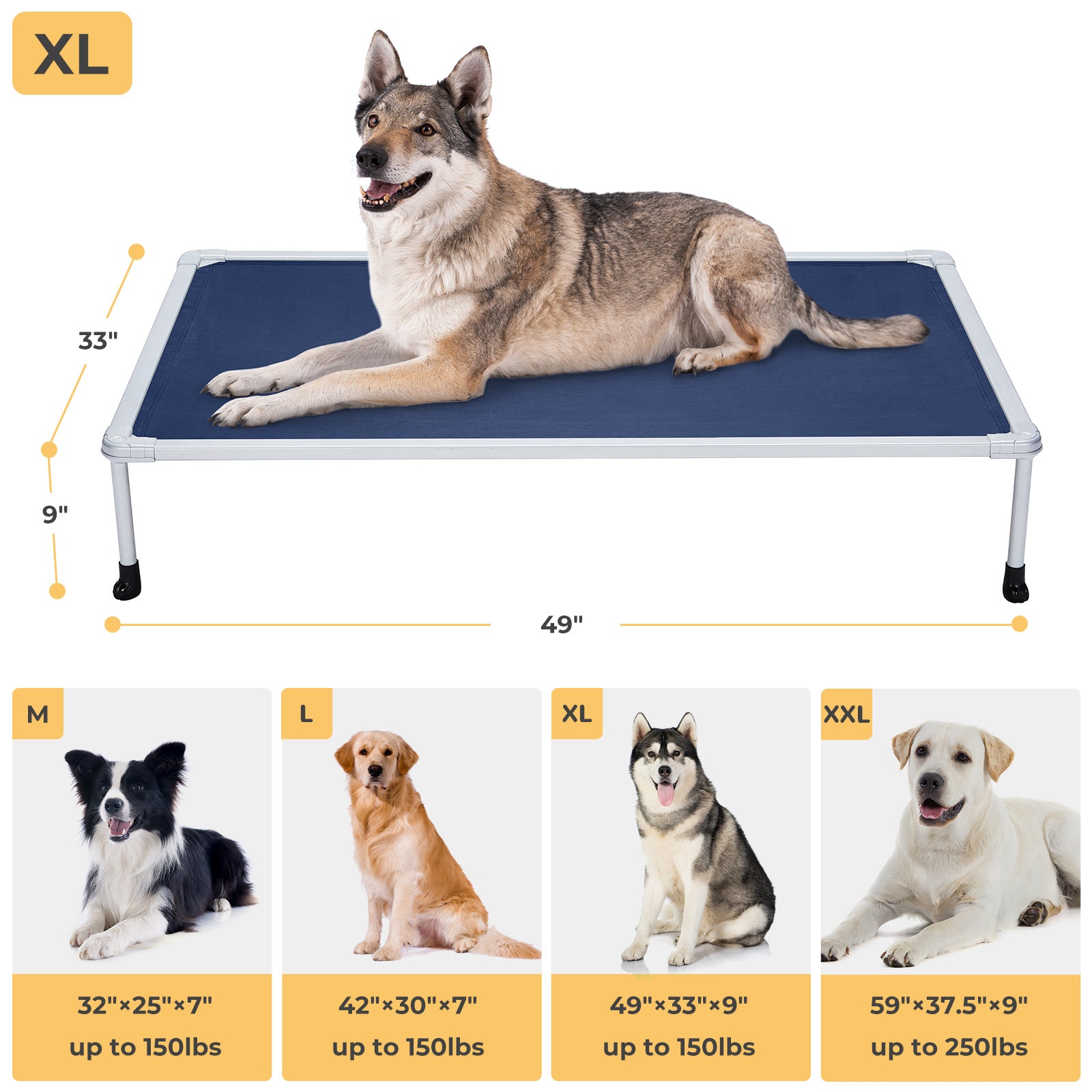 XL

33"

9"

49"

M

32"×25"×7"
up to 150lbs

L

42"×30"×7"
up to 150lbs

XL

49"×33"×9"
up to 150lbs

XXL

59"×37.5"×9"
up to 250lbs