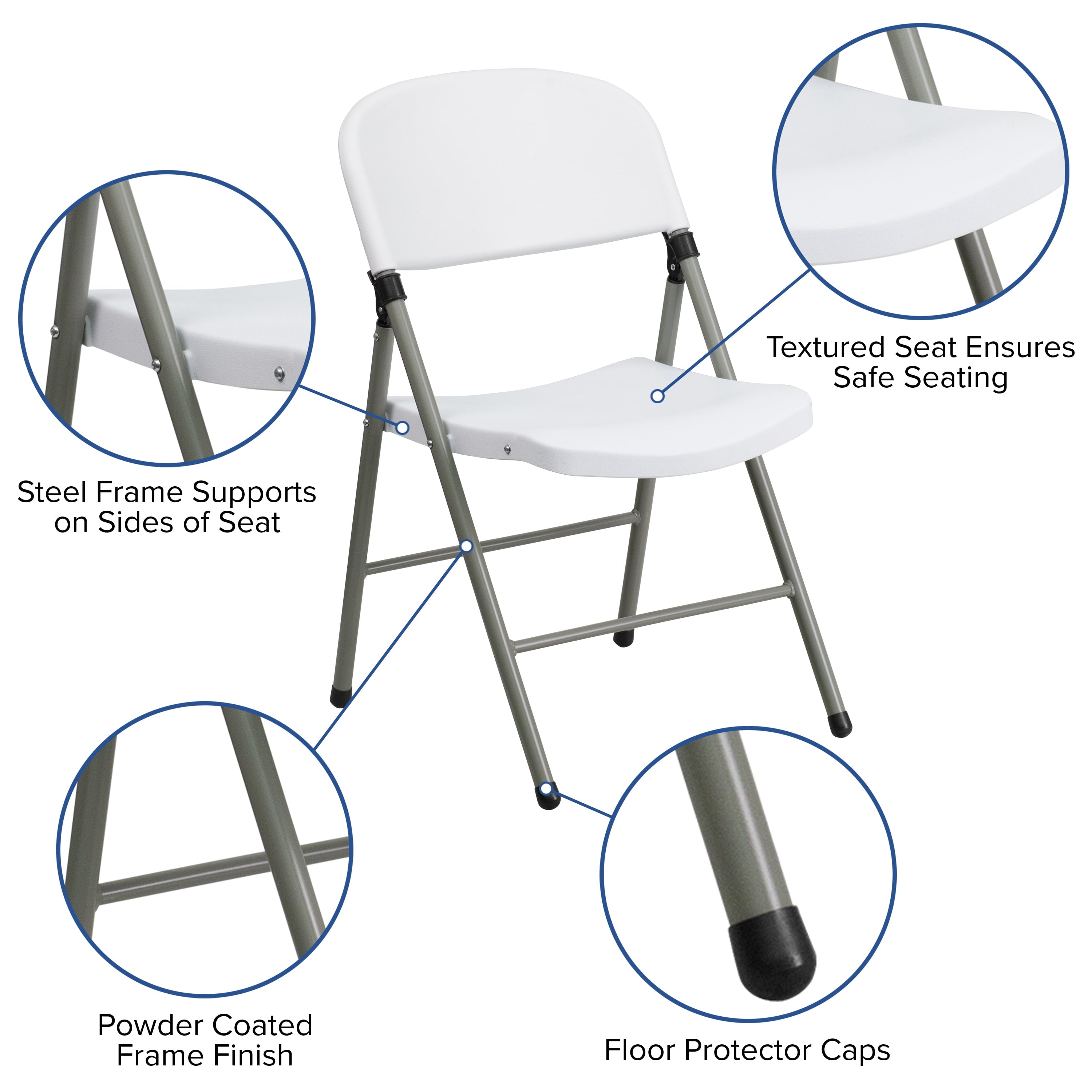 Textured Seat Ensures Safe Seating

Steel Frame Supports on Sides of Seat

Powder Coated Frame Finish

Floor Protector Caps