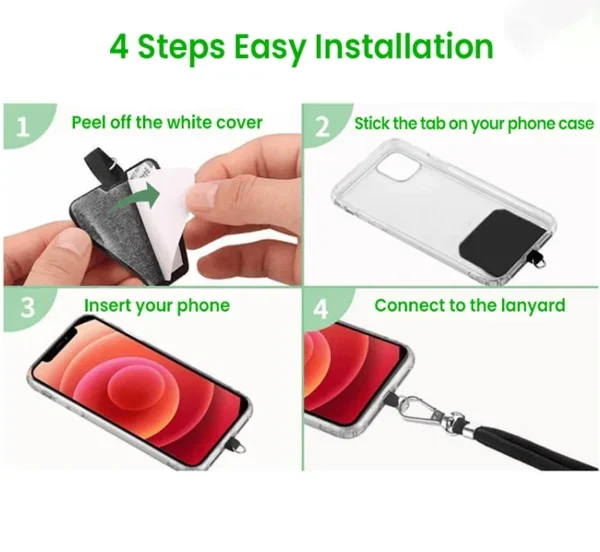 4 Steps Easy Installation

1 Peel off the white cover

2 Stick the tab on your phone case

3 Insert your phone

4 Connect to the lanyard