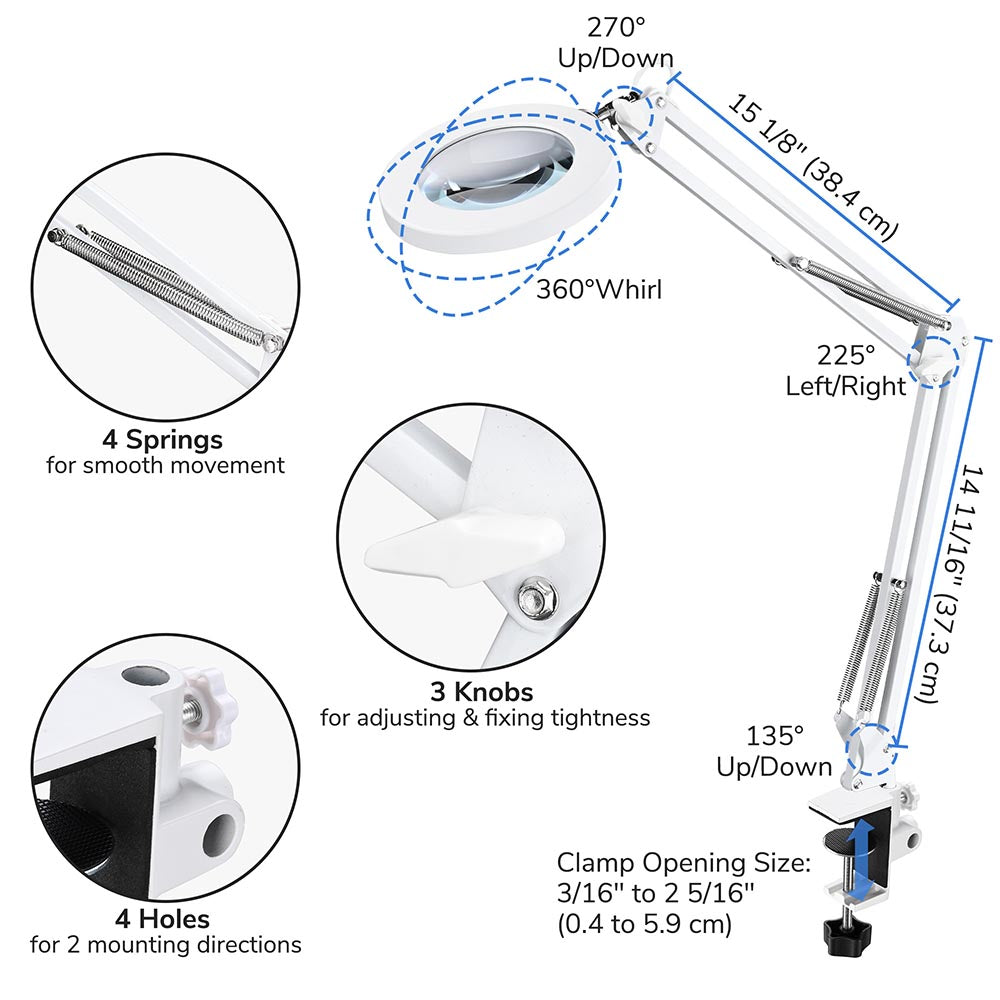 270°
Up/Down

15 1/8" (38.4 cm)

360°Whirl

225°
Left/Right

14 11/16" (37.3 cm)

135°
Up/Down

Clamp Opening Size:
3/16" to 2 5/16"
(0.4 to 5.9 cm)

4 Springs
for smooth movement

3 Knobs
for adjusting & fixing tightness

4 Holes
for 2 mounting directions