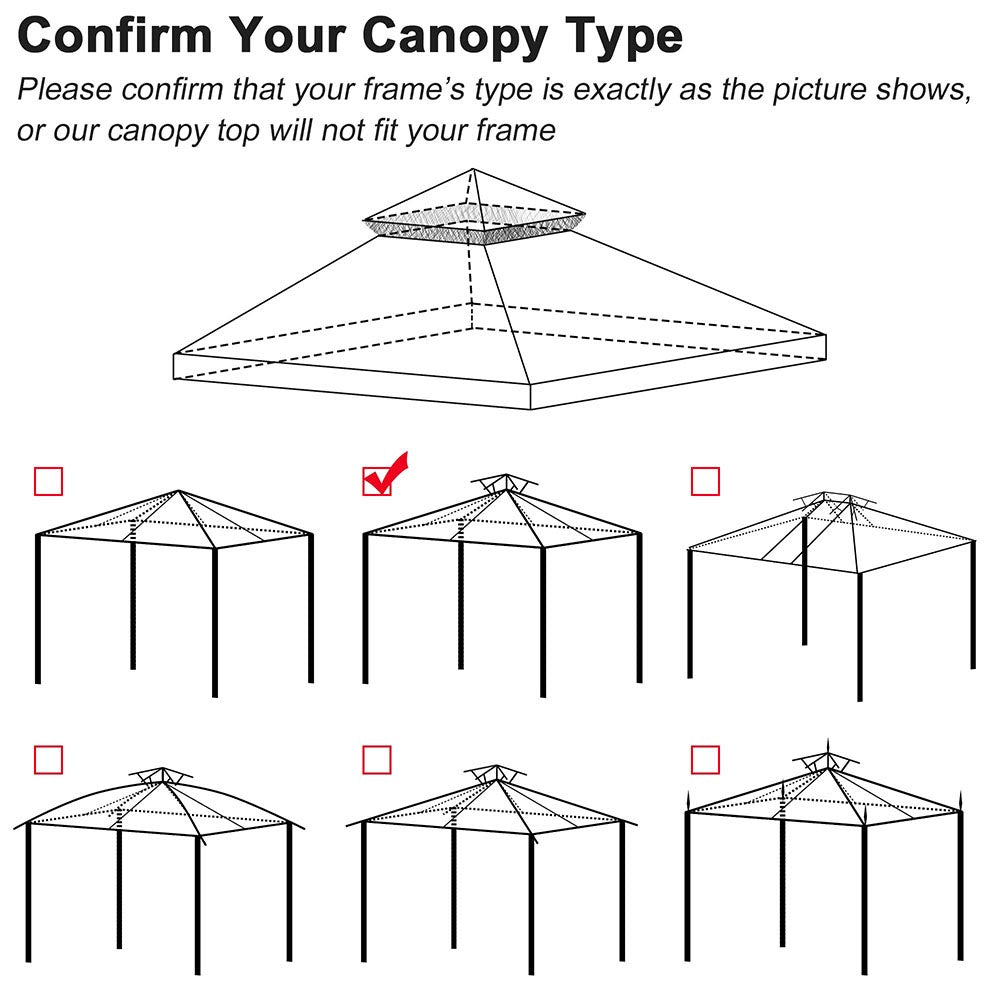 Confirm Your Canopy Type

Please confirm that your frame's type is exactly as the picture shows, or our canopy top will not fit your frame