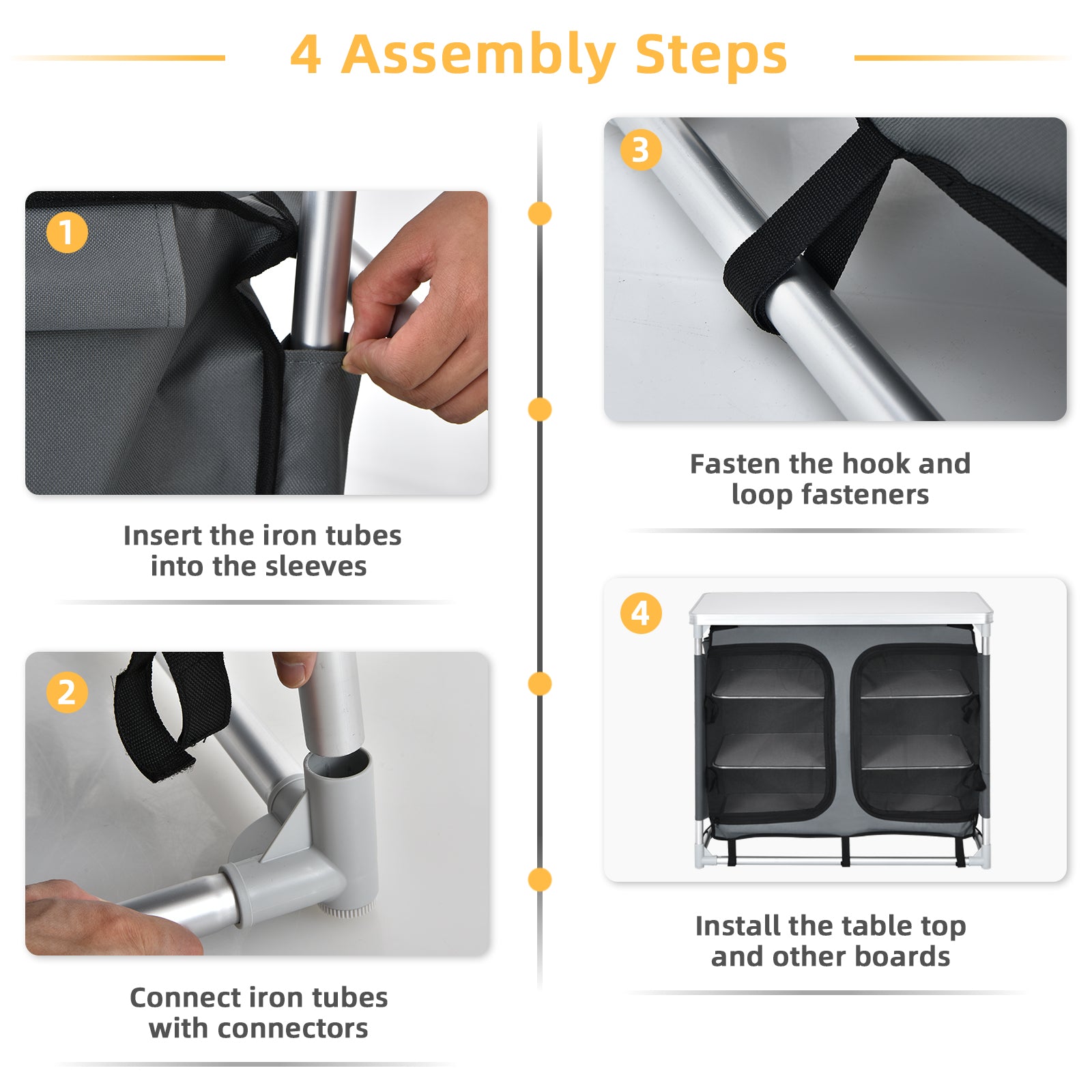 4 Assembly Steps

1

Insert the iron tubes into the sleeves

2

Connect iron tubes with connectors

3

Fasten the hook and loop fasteners

4

Install the table top and other boards