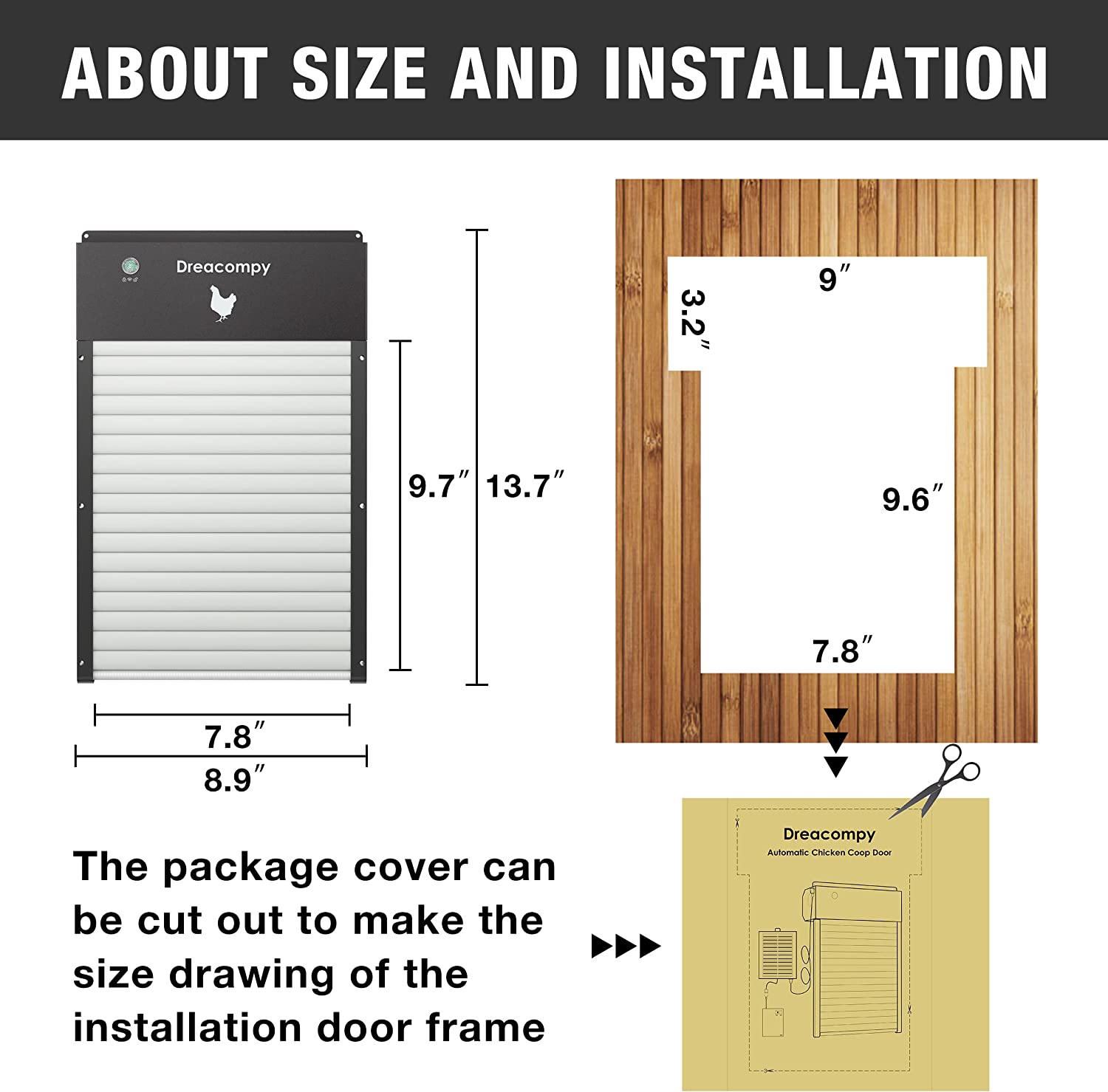 ABOUT SIZE AND INSTALLATION

Dreacompy

9.7″ 13.7″

7.8″

8.9″

9″

3.2″

9.6″

7.8″

The package cover can be cut out to make the size drawing of the installation door frame

Dreacompy
Automatic Chicken Coop Door