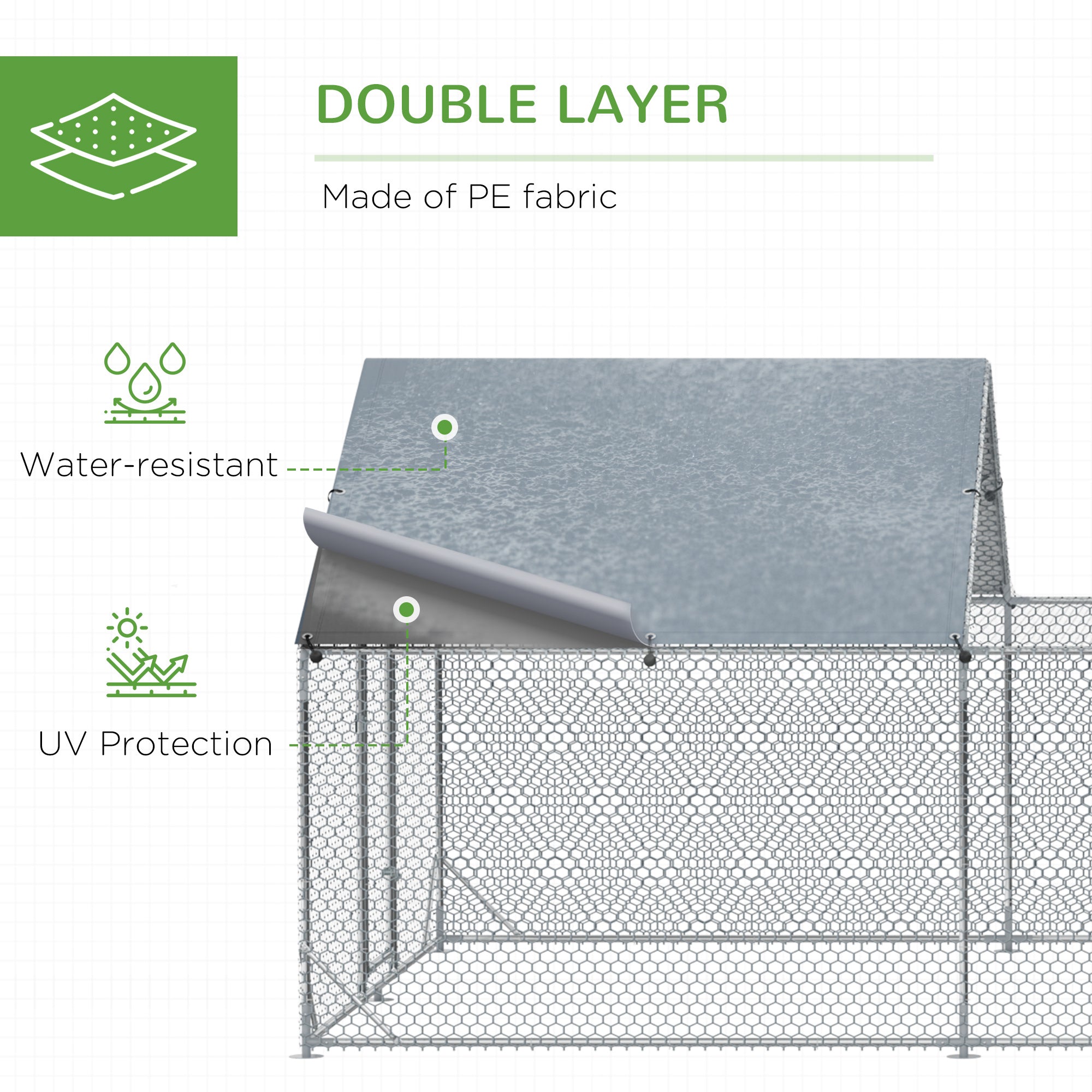 DOUBLE LAYER

Made of PE fabric

Water-resistant

UV Protection