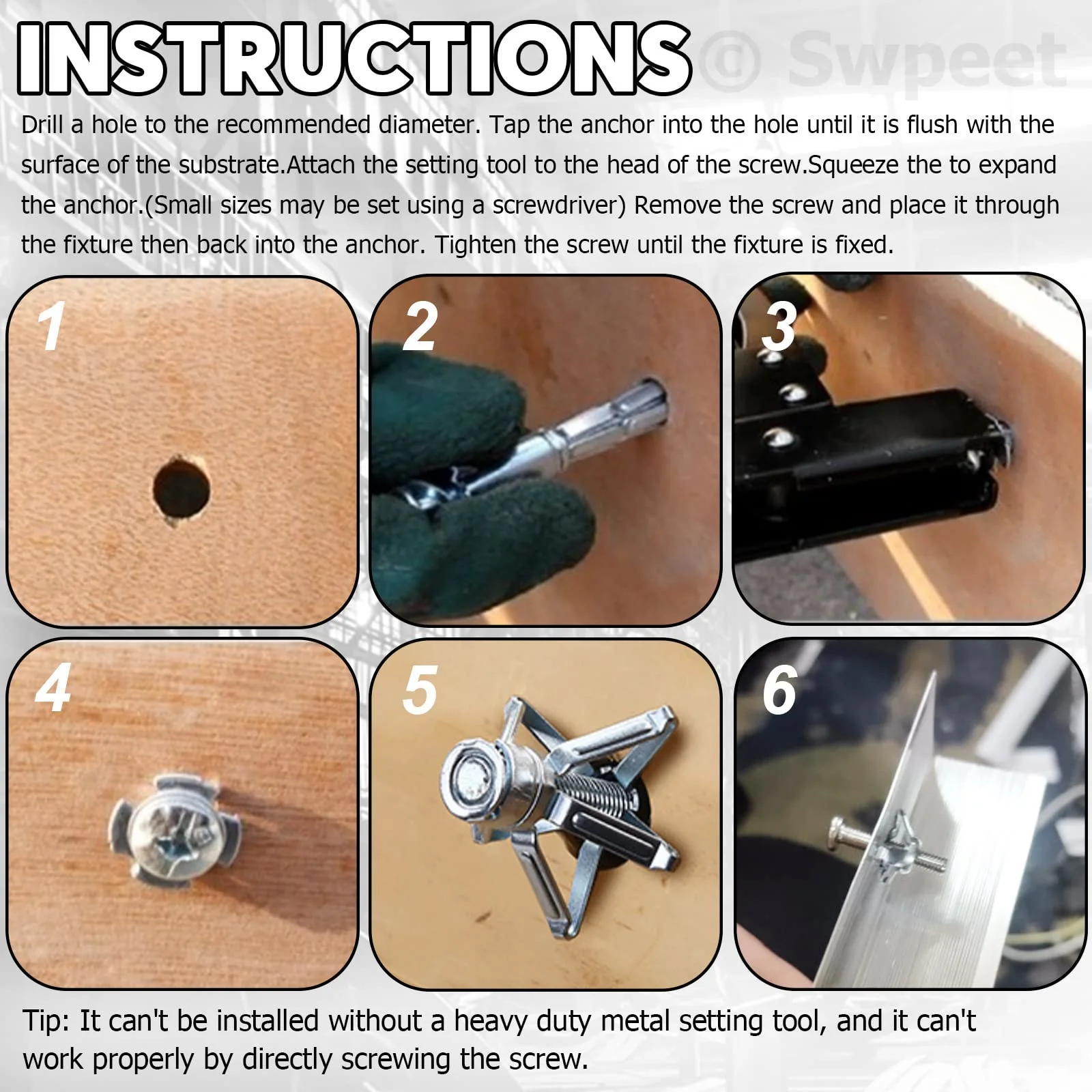 INSTRUCTIONS © Swpeet

Drill a hole to the recommended diameter. Tap the anchor into the hole until it is flush with the surface of the substrate.Attach the setting tool to the head of the screw.Squeeze the to expand the anchor.(Small sizes may be set using a screwdriver) Remove the screw and place it through the fixture then back into the anchor. Tighten the screw until the fixture is fixed.

1

2

3

4

5

6

Tip: It can't be installed without a heavy duty metal setting tool, and it can't work properly by directly screwing the screw.