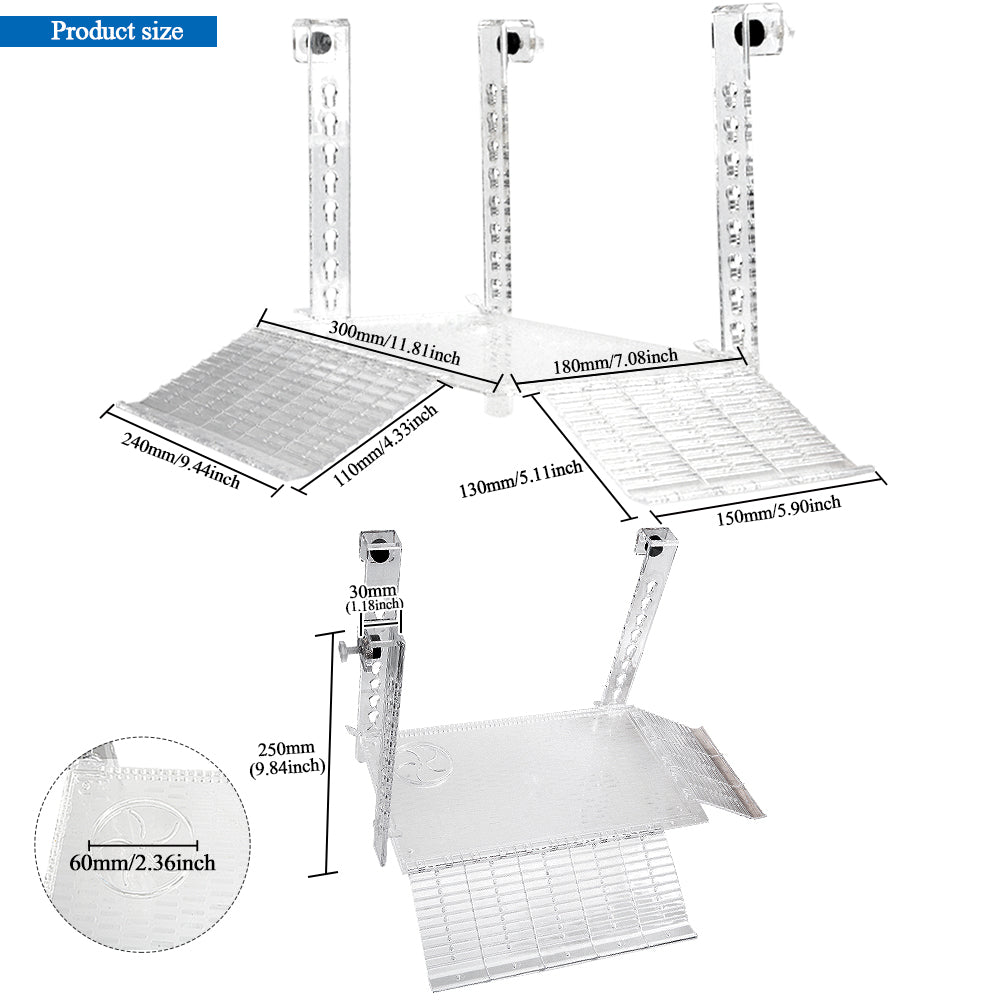 Product size

300mm/11.81inch
180mm/7.08inch
240mm/9.44inch
110mm/4.33inch
130mm/5.11inch
150mm/5.90inch

30mm
(1.18inch)
250mm
(9.84inch)
60mm/2.36inch